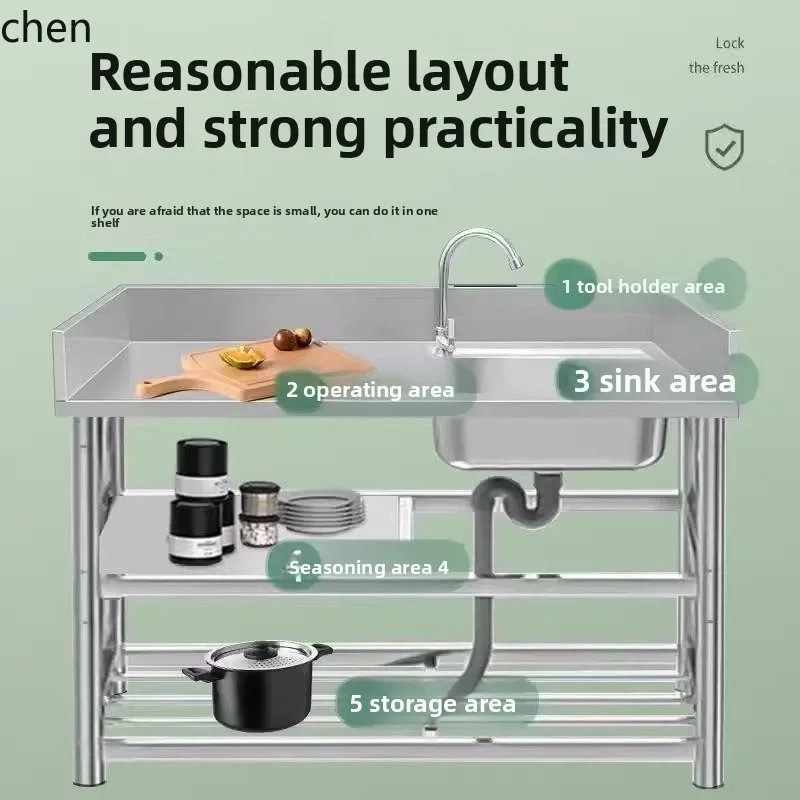 chen

Reasonable layout and strong practicality

Lock the fresh

If you are afraid that the space is small, you can do it in one shelf

1 tool holder area

2 operating area

3 sink area

Seasoning area 4

5 storage area