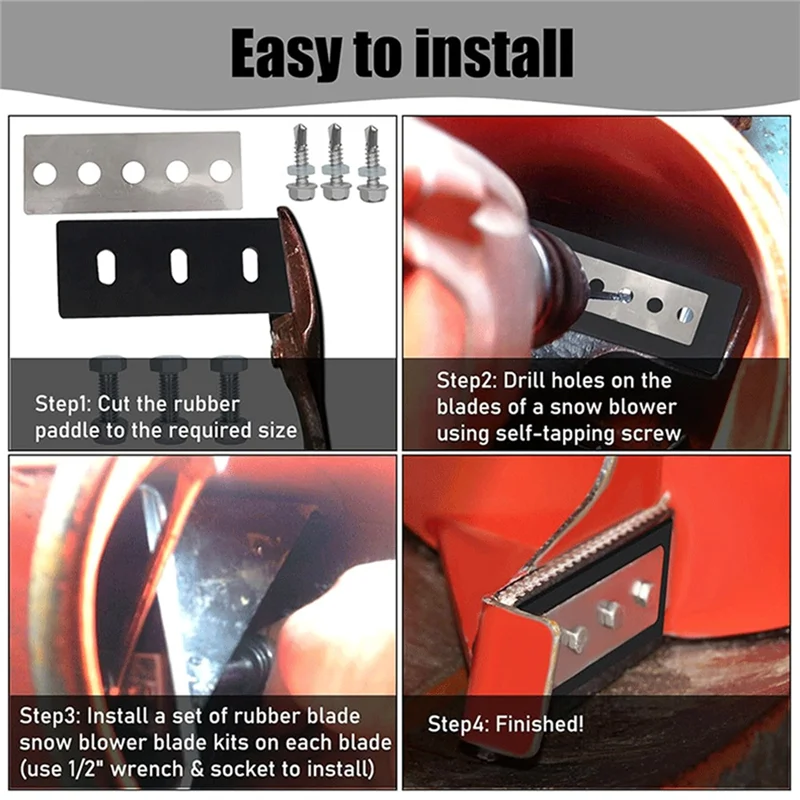 Easy to install

Step1: Cut the rubber paddle to the required size

Step2: Drill holes on the blades of a snow blower using self-tapping screw

Step3: Install a set of rubber blade snow blower blade kits on each blade (use 1/2" wrench & socket to install)

Step4: Finished!