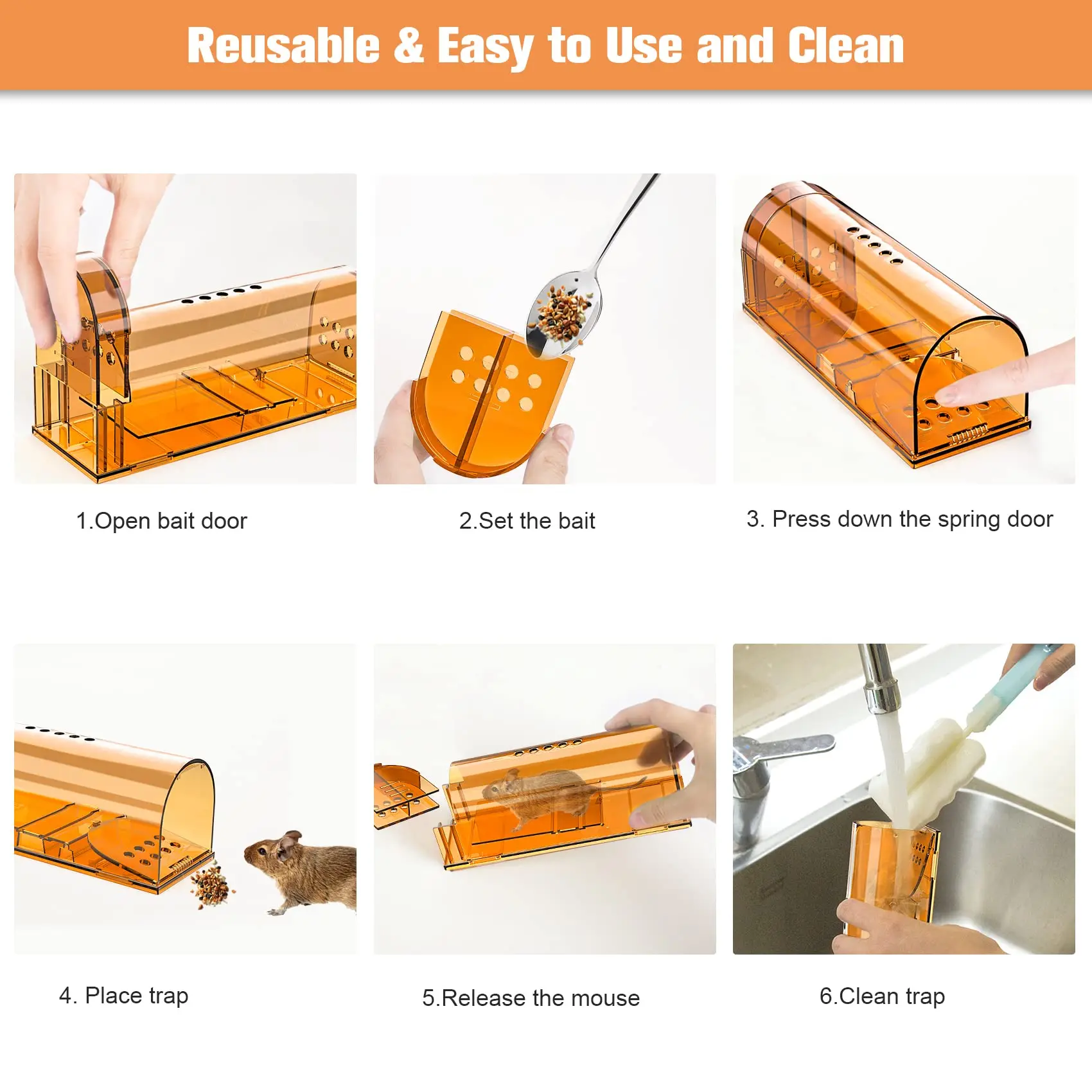 Reusable & Easy to Use and Clean

1.Open bait door

2.Set the bait

3. Press down the spring door

4. Place trap

5.Release the mouse

6.Clean trap