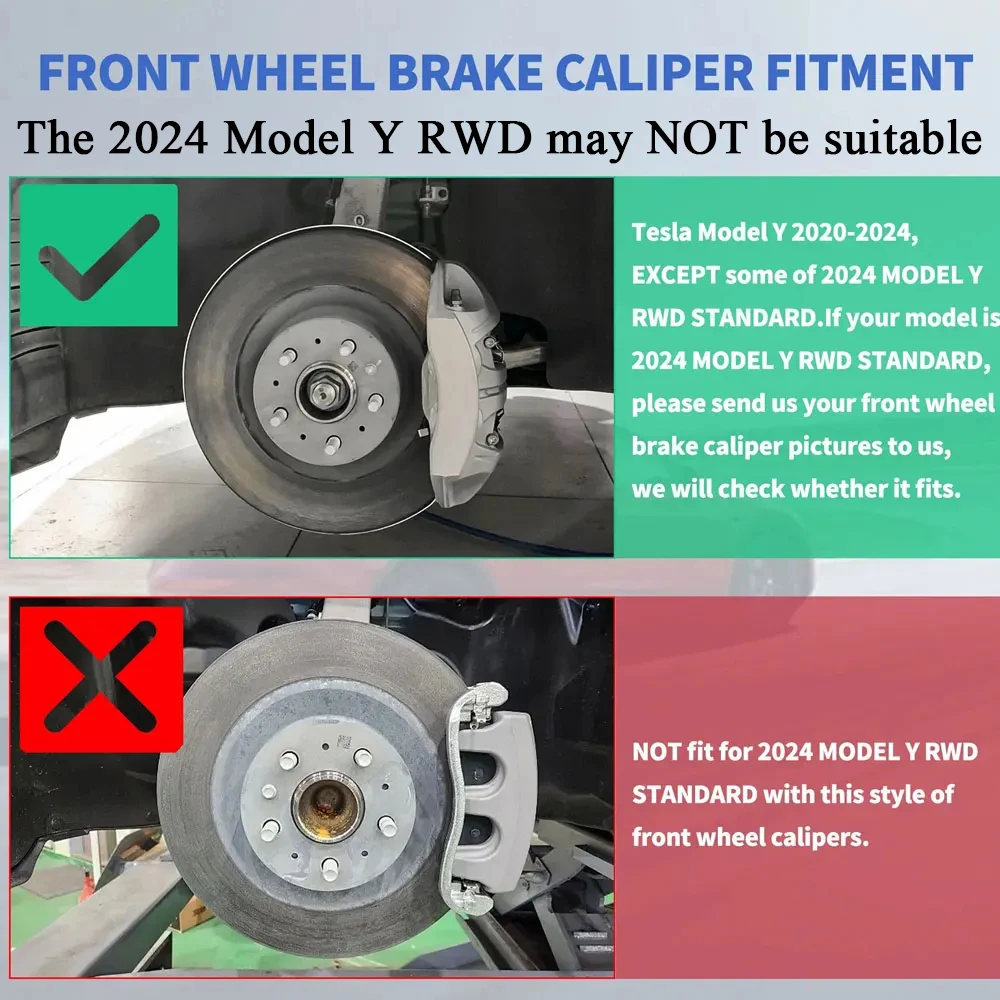 FRONT WHEEL BRAKE CALIPER FITMENT
The 2024 Model Y RWD may NOT be suitable

Tesla Model Y 2020-2024, EXCEPT some of 2024 MODEL Y RWD STANDARD.If your model is 2024 MODEL Y RWD STANDARD, please send us your front wheel brake caliper pictures to us, we will check whether it fits.

NOT fit for 2024 MODEL Y RWD STANDARD with this style of front wheel calipers.