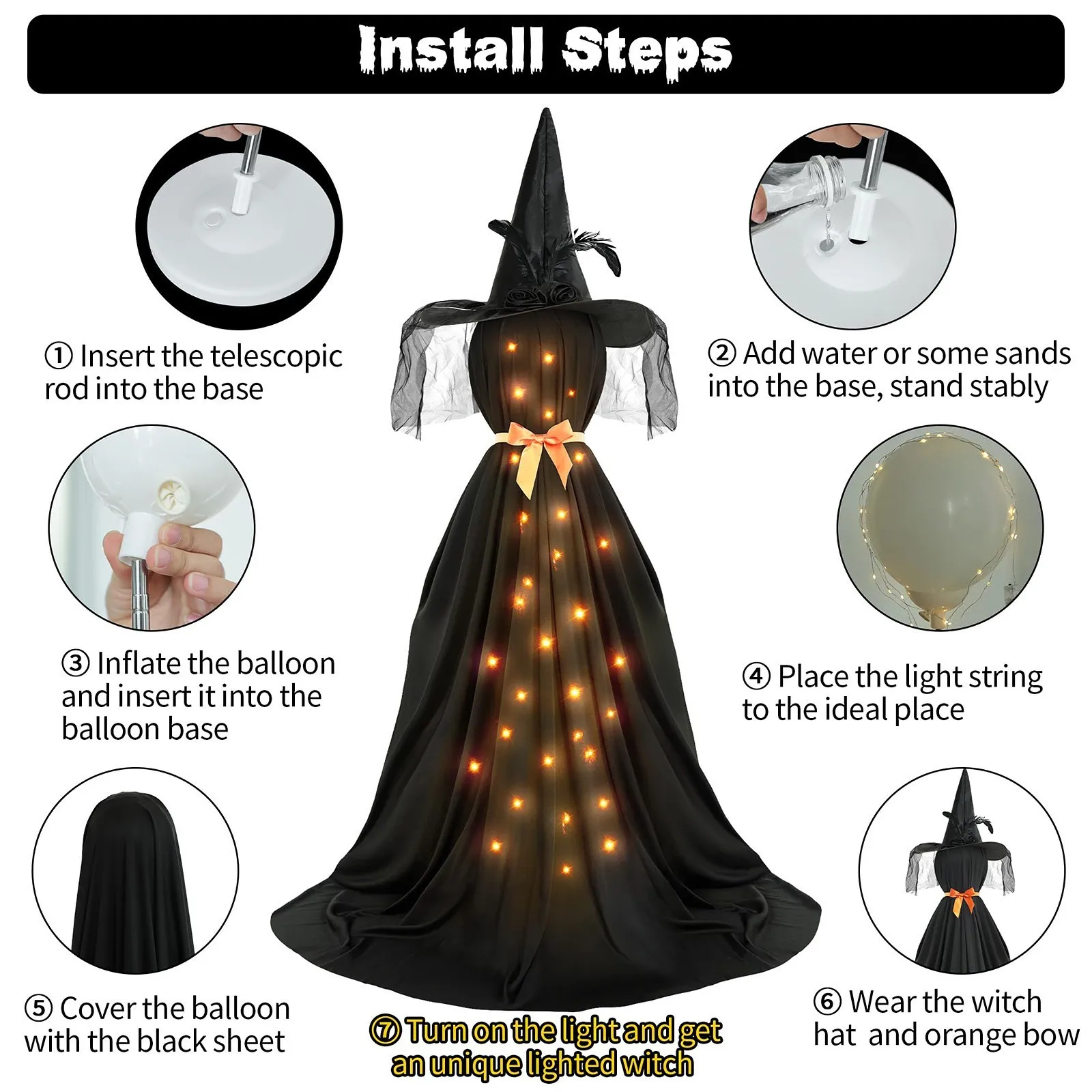 Install Steps

① Insert the telescopic rod into the base

② Add water or some sands into the base, stand stably

③ Inflate the balloon and insert it into the balloon base

④ Place the light string to the ideal place

⑤ Cover the balloon with the black sheet

⑥ Wear the witch hat and orange bow

⑦ Turn on the light and get an unique lighted witch