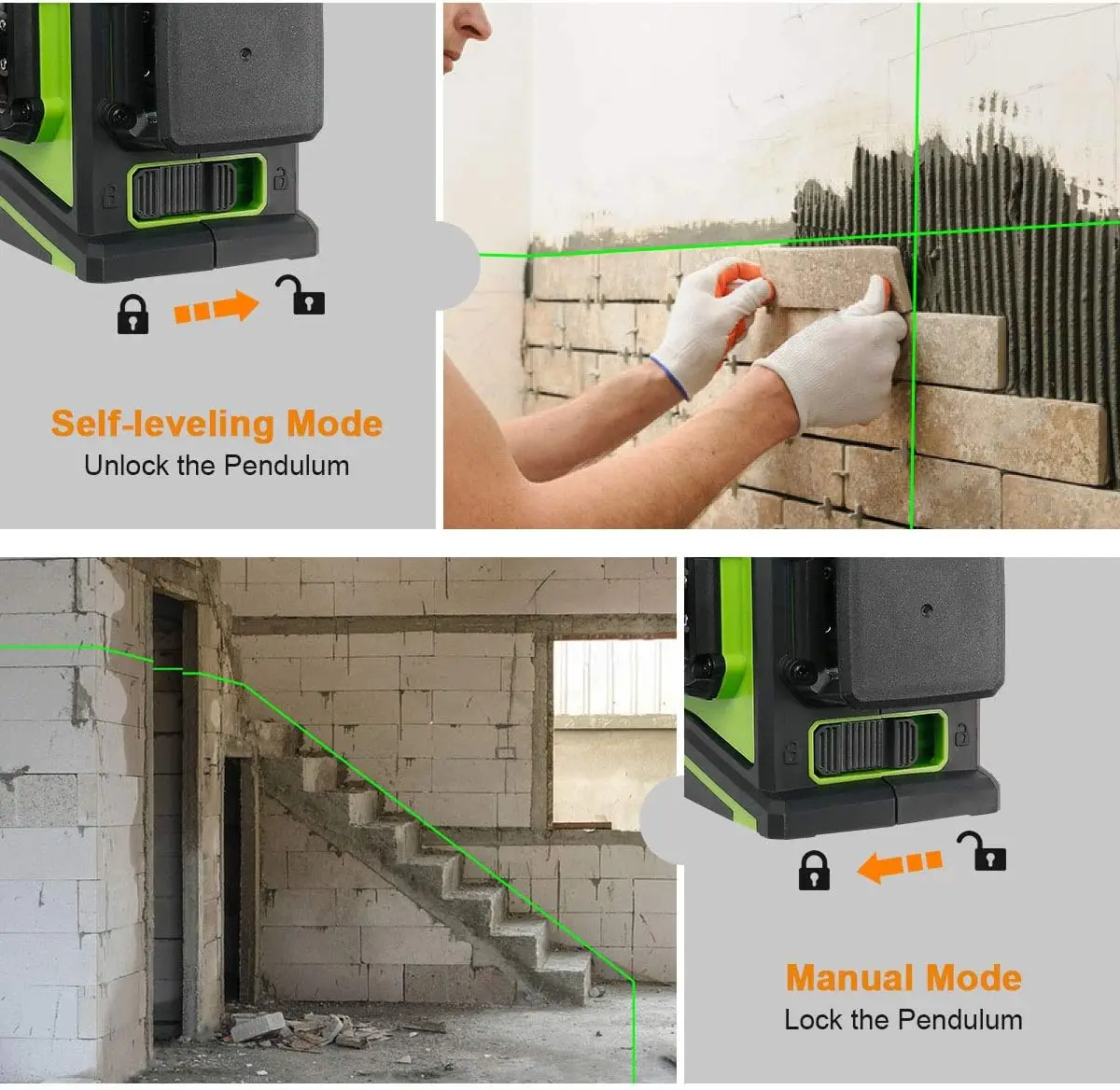 Self-leveling Mode
Unlock the Pendulum

Manual Mode
Lock the Pendulum