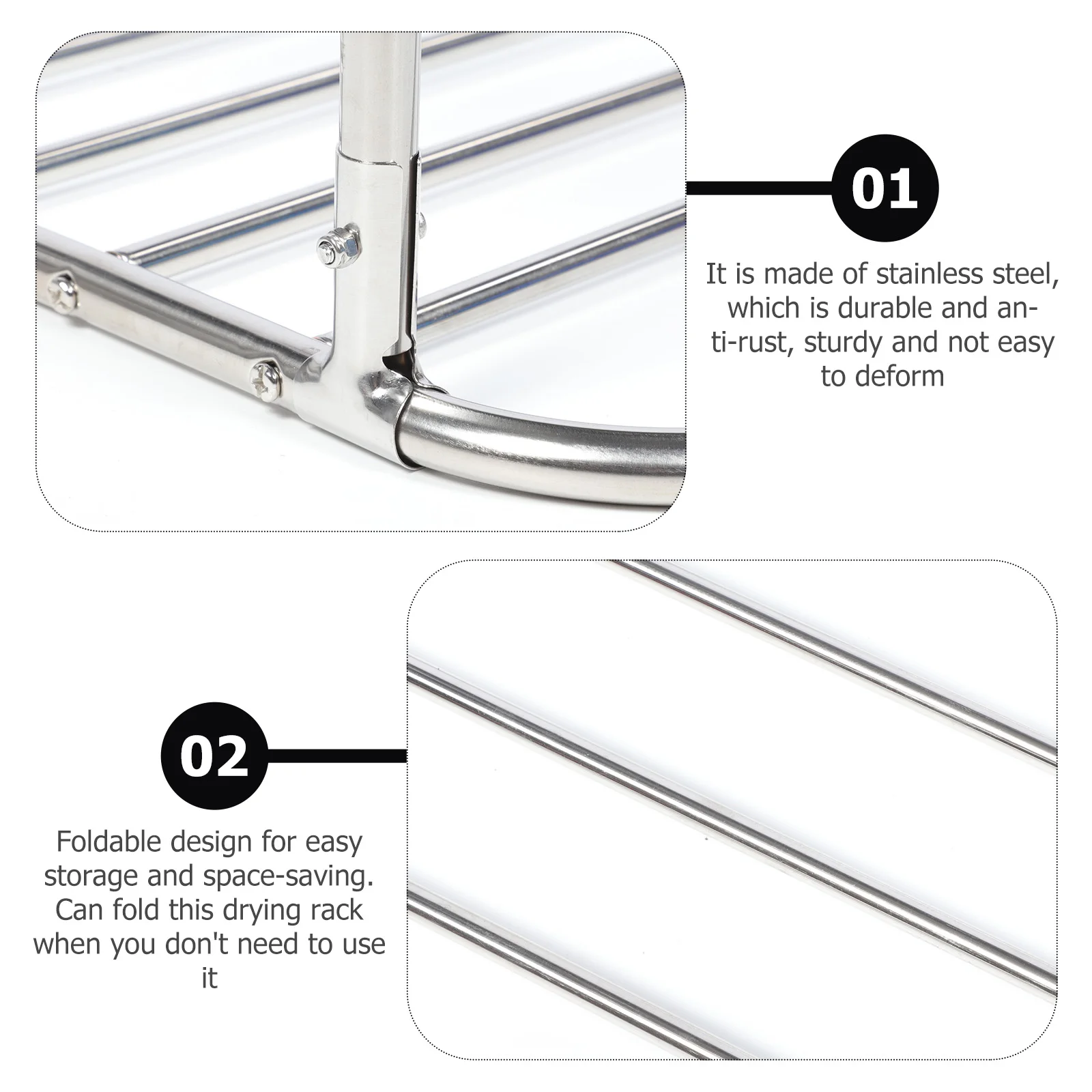 01

It is made of stainless steel, which is durable and anti-rust, sturdy and not easy to deform

02

Foldable design for easy storage and space-saving. Can fold this drying rack when you don't need to use it