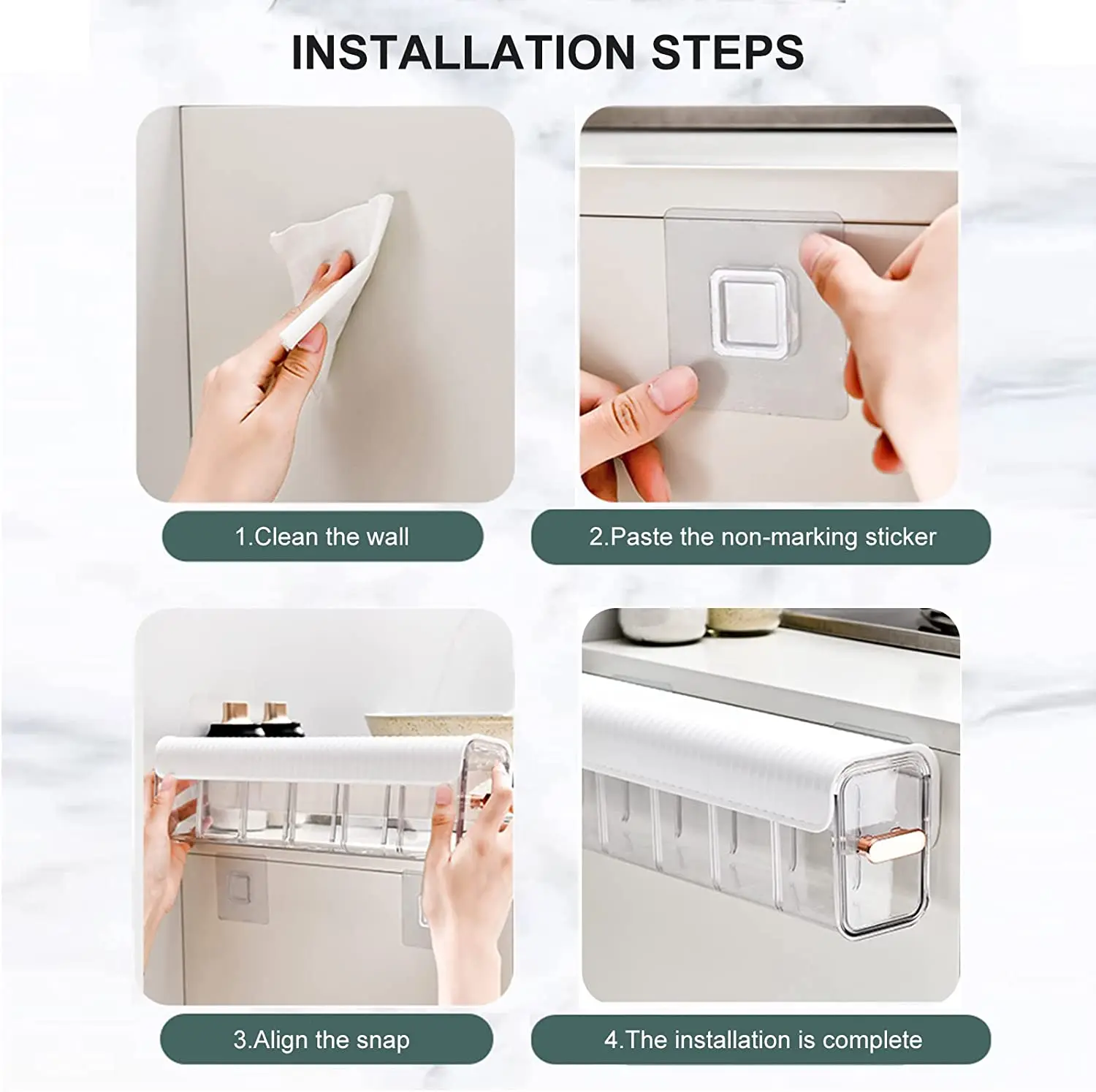 INSTALLATION STEPS

1.Clean the wall

2.Paste the non-marking sticker

3.Align the snap

4.The installation is complete