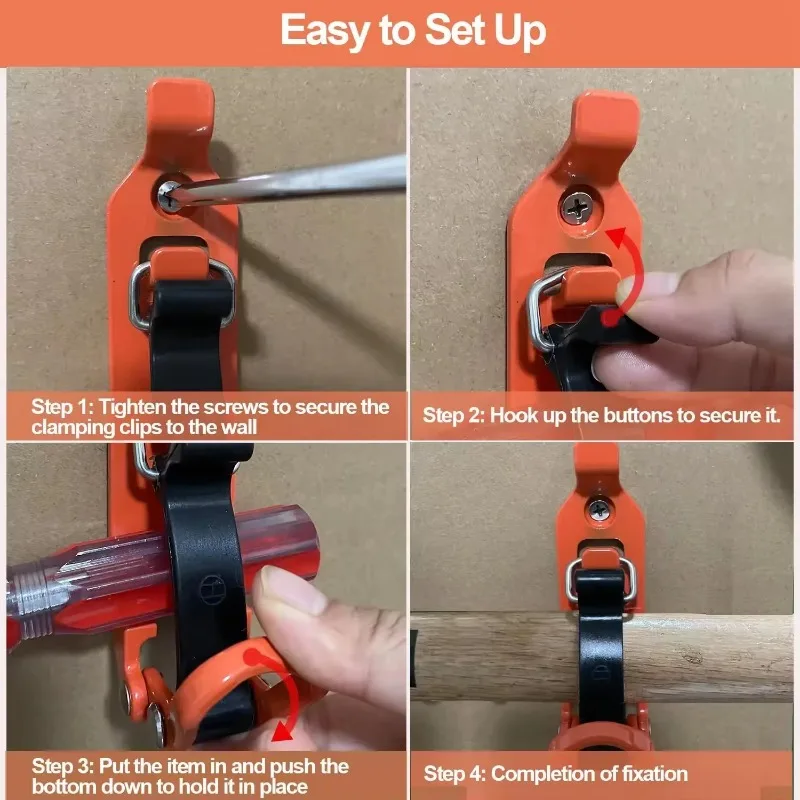 Easy to Set Up

Step 1: Tighten the screws to secure the clamping clips to the wall

Step 2: Hook up the buttons to secure it.

Step 3: Put the item in and push the bottom down to hold it in place

Step 4: Completion of fixation