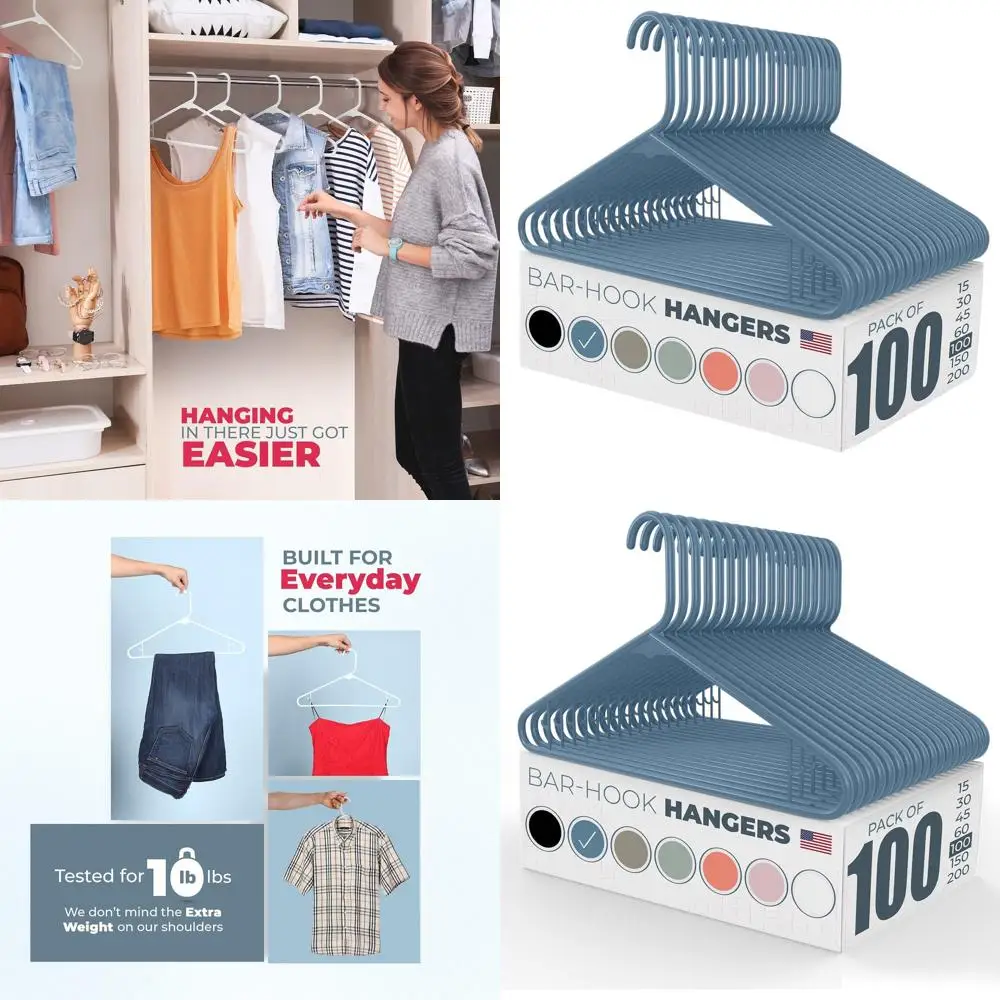 HANGING IN THERE JUST GOT EASIER

BAR-HOOK HANGERS

PACK OF 100

15
30
45
60
100
150
200

BUILT FOR Everyday CLOTHES

Tested for 10 lb lbs

We don't mind the Extra Weight on our shoulders

BAR-HOOK HANGERS

PACK OF 100

15
30
45
60
100
150
200