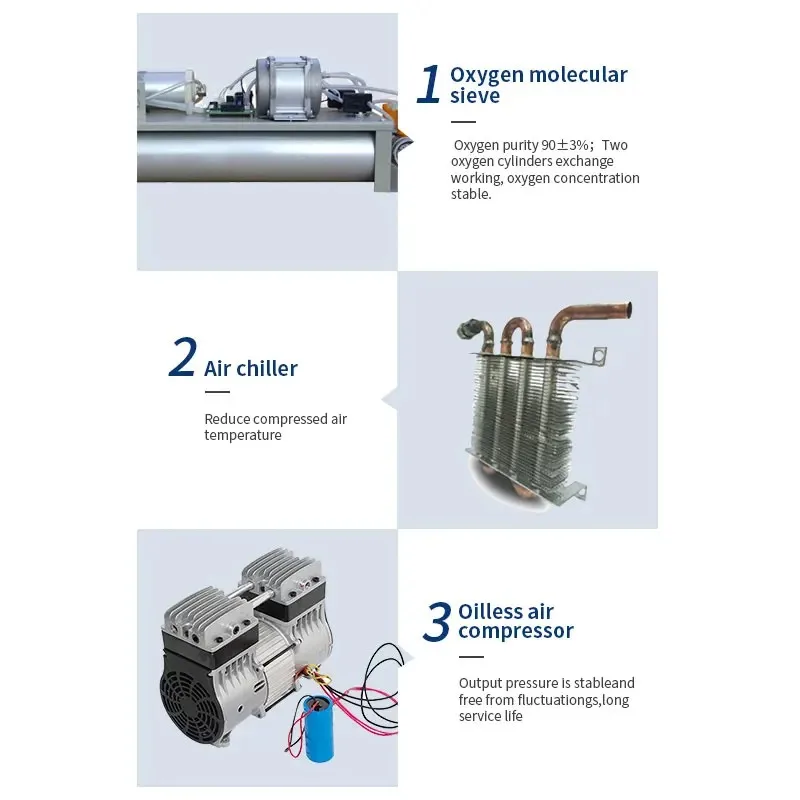 1 Oxygen molecular sieve

Oxygen purity 90±3%；Two oxygen cylinders exchange working, oxygen concentration stable.

2 Air chiller

Reduce compressed air temperature

3 Oilless air compressor

Output pressure is stableand free from fluctuationgs,long service life