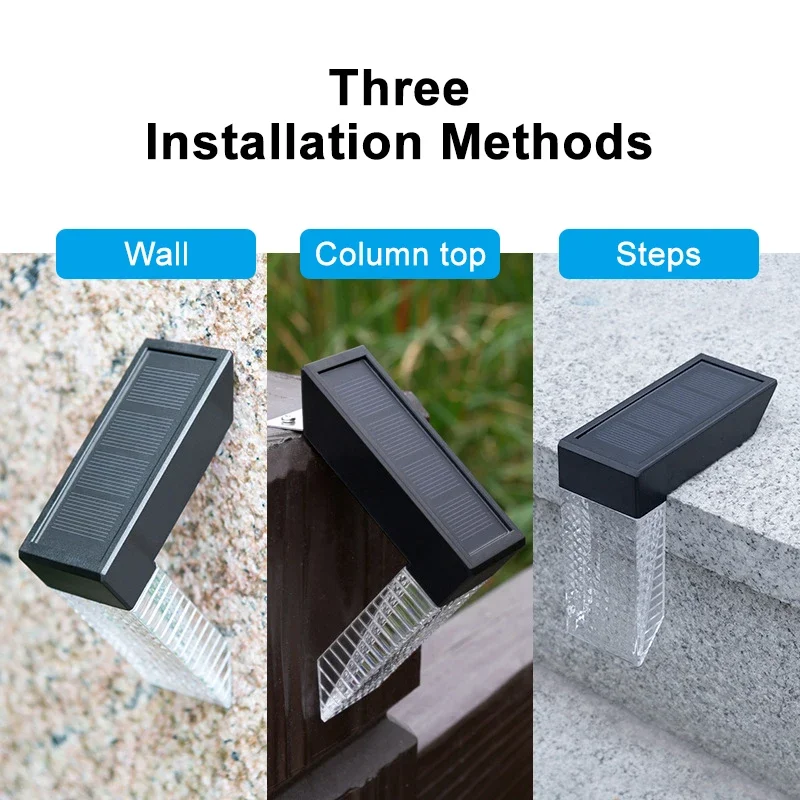 Three
Installation Methods

Wall

Column top

Steps