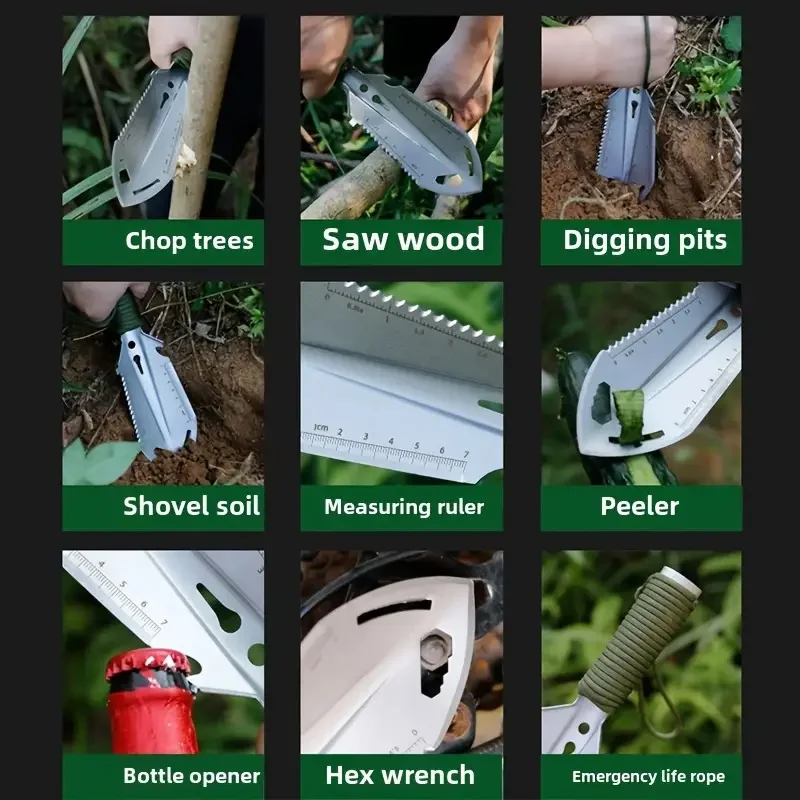 Chop trees

Saw wood

Digging pits

Shovel soil

1cm 2 3 4 5 6 7

Measuring ruler

Peeler

4 5 6 7

Bottle opener

Hex wrench

Emergency life rope