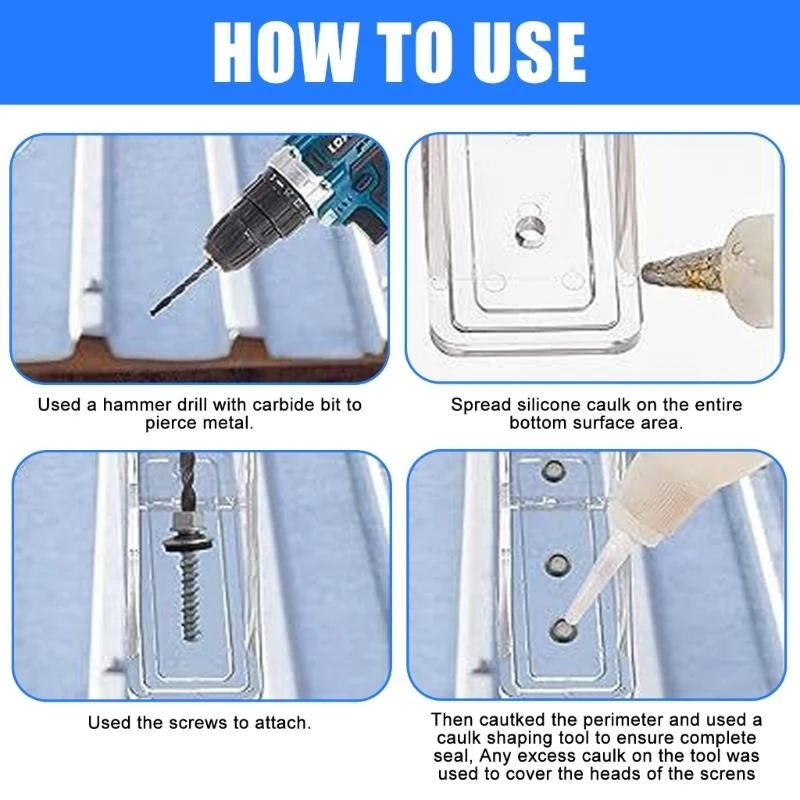 HOW TO USE

Used a hammer drill with carbide bit to pierce metal.

Spread silicone caulk on the entire bottom surface area.

Used the screws to attach.

Then cautked the perimeter and used a caulk shaping tool to ensure complete seal, Any excess caulk on the tool was used to cover the heads of the screns