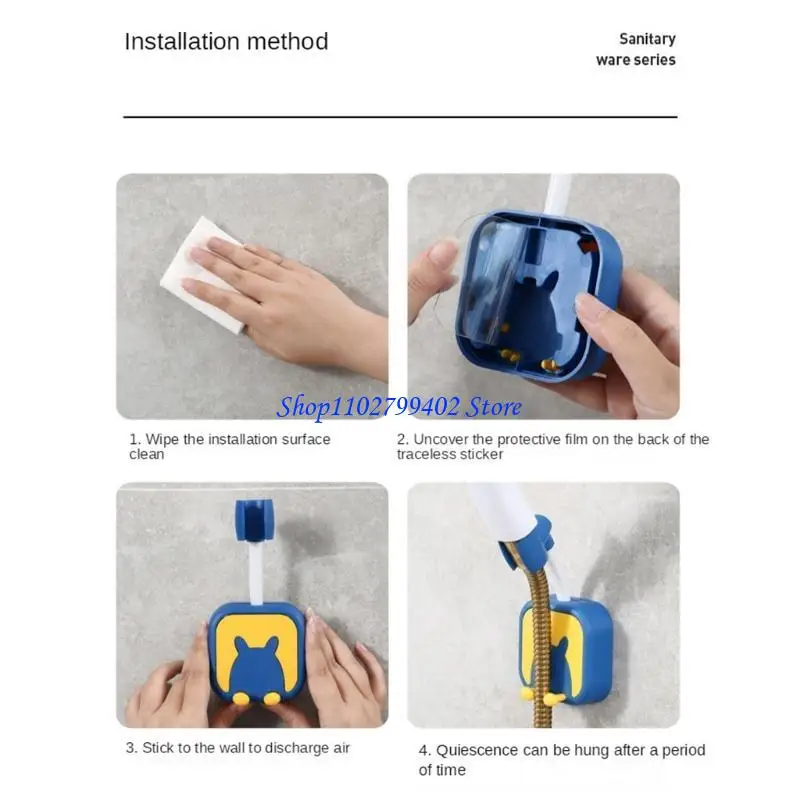 Installation method

Sanitary ware series

Shop1102799402 Store

1. Wipe the installation surface clean

2. Uncover the protective film on the back of the traceless sticker

3. Stick to the wall to discharge air

4. Quiescence can be hung after a period of time