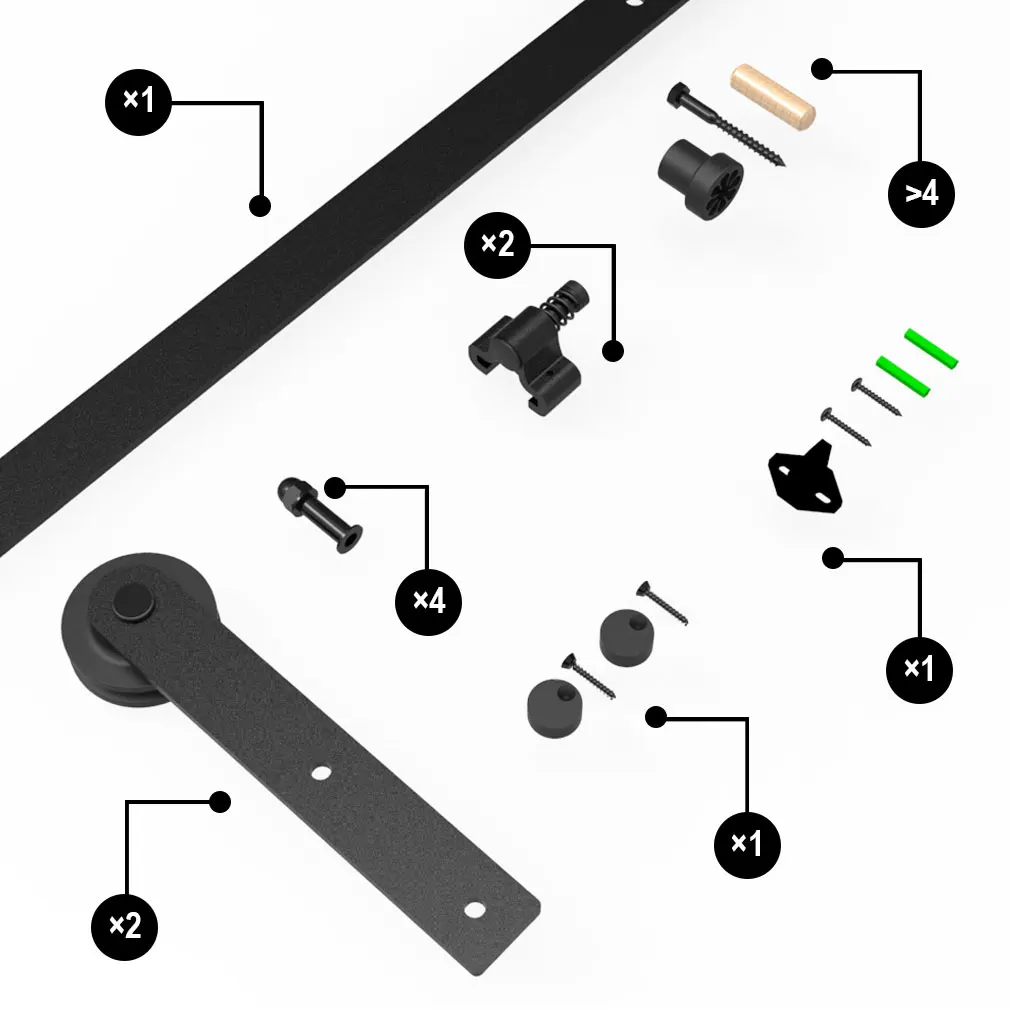 ×1

>4

×2

×4

×1

×1

×2