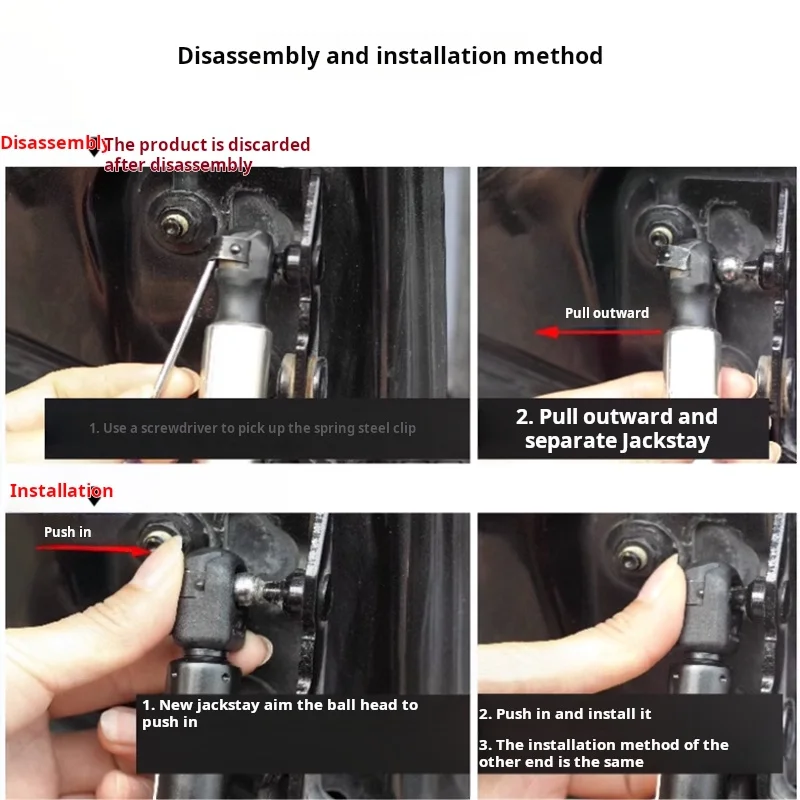 Disassembly and installation method

Disassembly

The product is discarded after disassembly

1. Use a screwdriver to pick up the spring steel clip

Pull outward

2. Pull outward and separate Jackstay

Installation

Push in

1. New jackstay aim the ball head to push in

2. Push in and install it

3. The installation method of the other end is the same