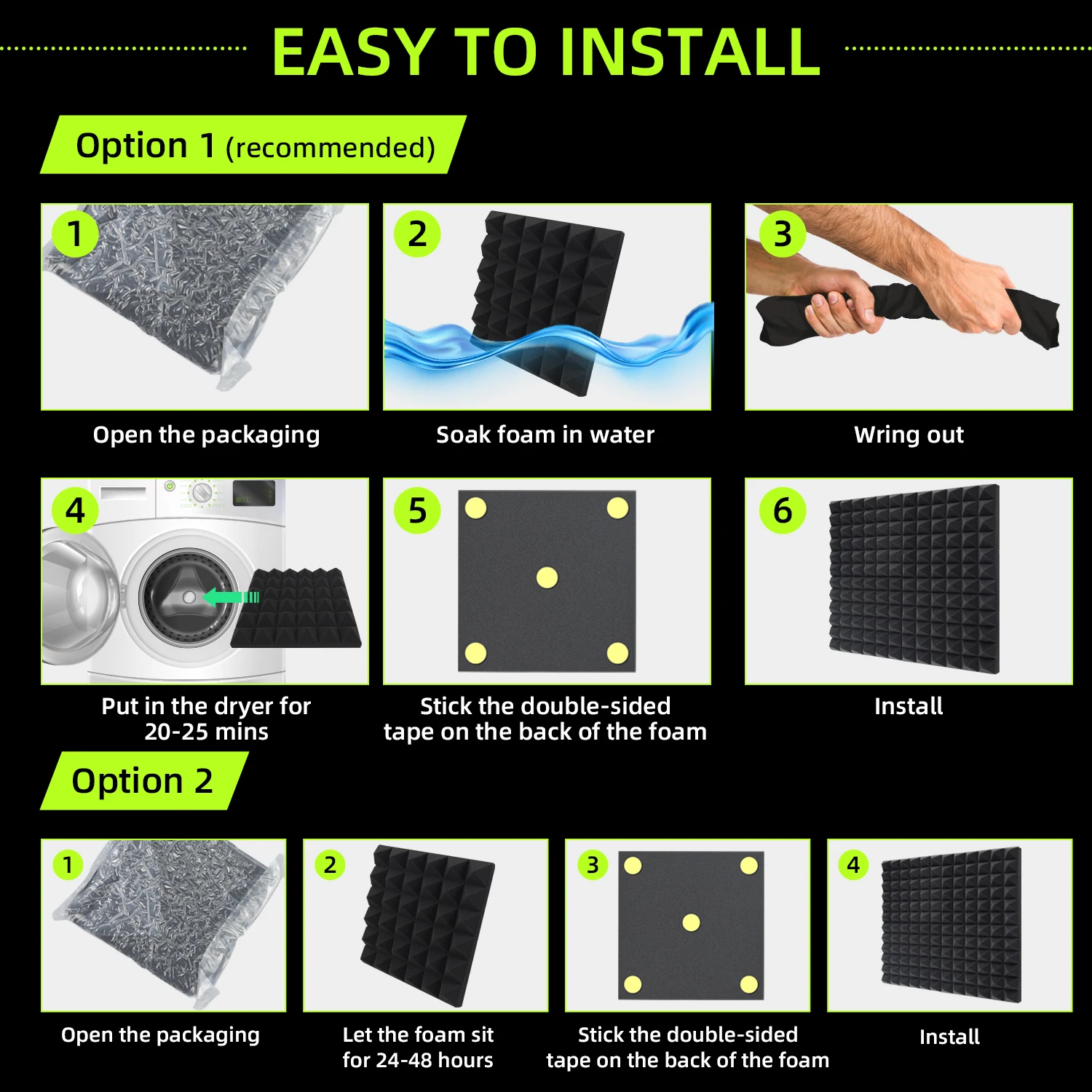 EASY TO INSTALL

Option 1 (recommended)

1
Open the packaging

2
Soak foam in water

3
Wring out

4
Put in the dryer for 20-25 mins

5
Stick the double-sided tape on the back of the foam

6
Install

Option 2

1
Open the packaging

2
Let the foam sit for 24-48 hours

3
Stick the double-sided tape on the back of the foam

4
Install