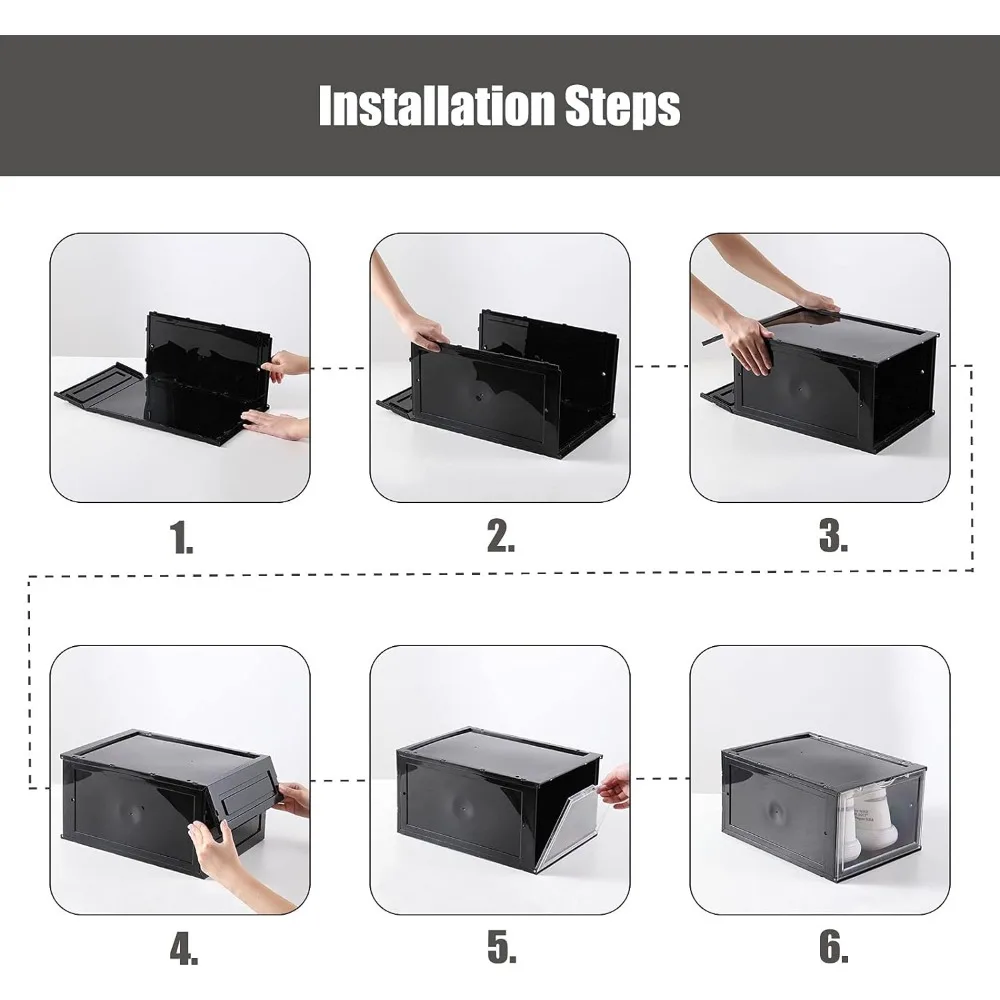 Installation Steps

1.

2.

3.

4.

5.

6.