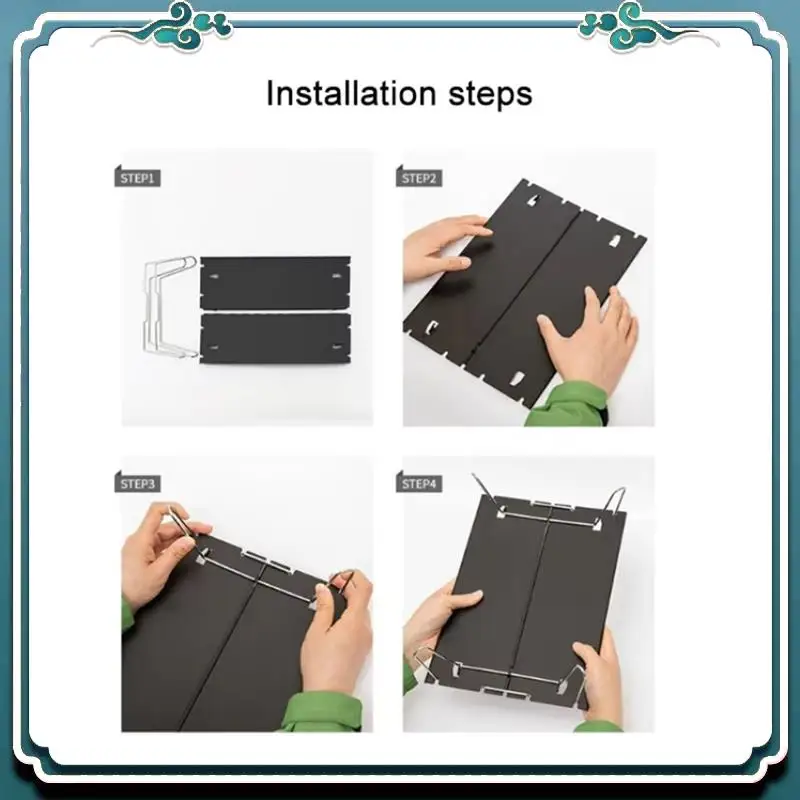 Installation steps

STEP1

STEP2

STEP3

STEP4