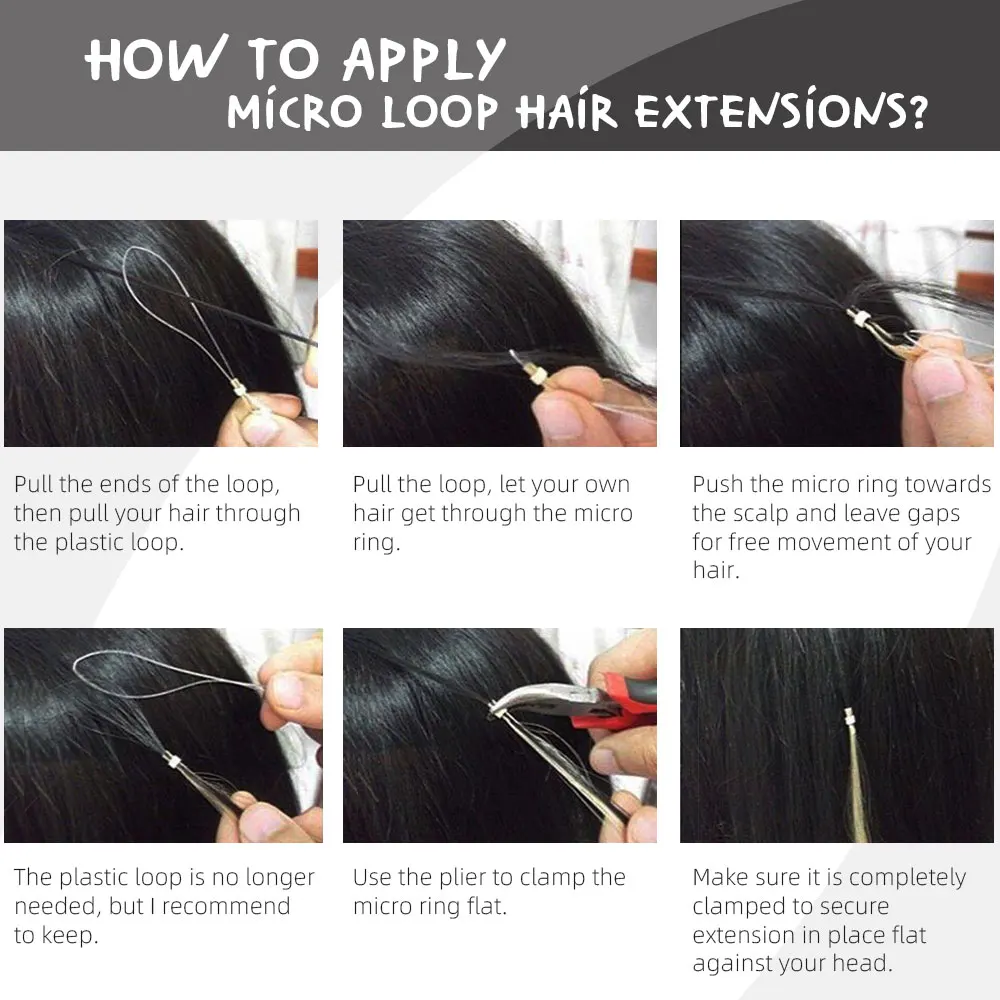 HOW TO APPLY
MICRO LOOP HAIR EXTENSIONS?

Pull the ends of the loop, then pull your hair through the plastic loop.

Pull the loop, let your own hair get through the micro ring.

Push the micro ring towards the scalp and leave gaps for free movement of your hair.

The plastic loop is no longer needed, but I recommend to keep.

Use the plier to clamp the micro ring flat.

Make sure it is completely clamped to secure extension in place flat against your head.