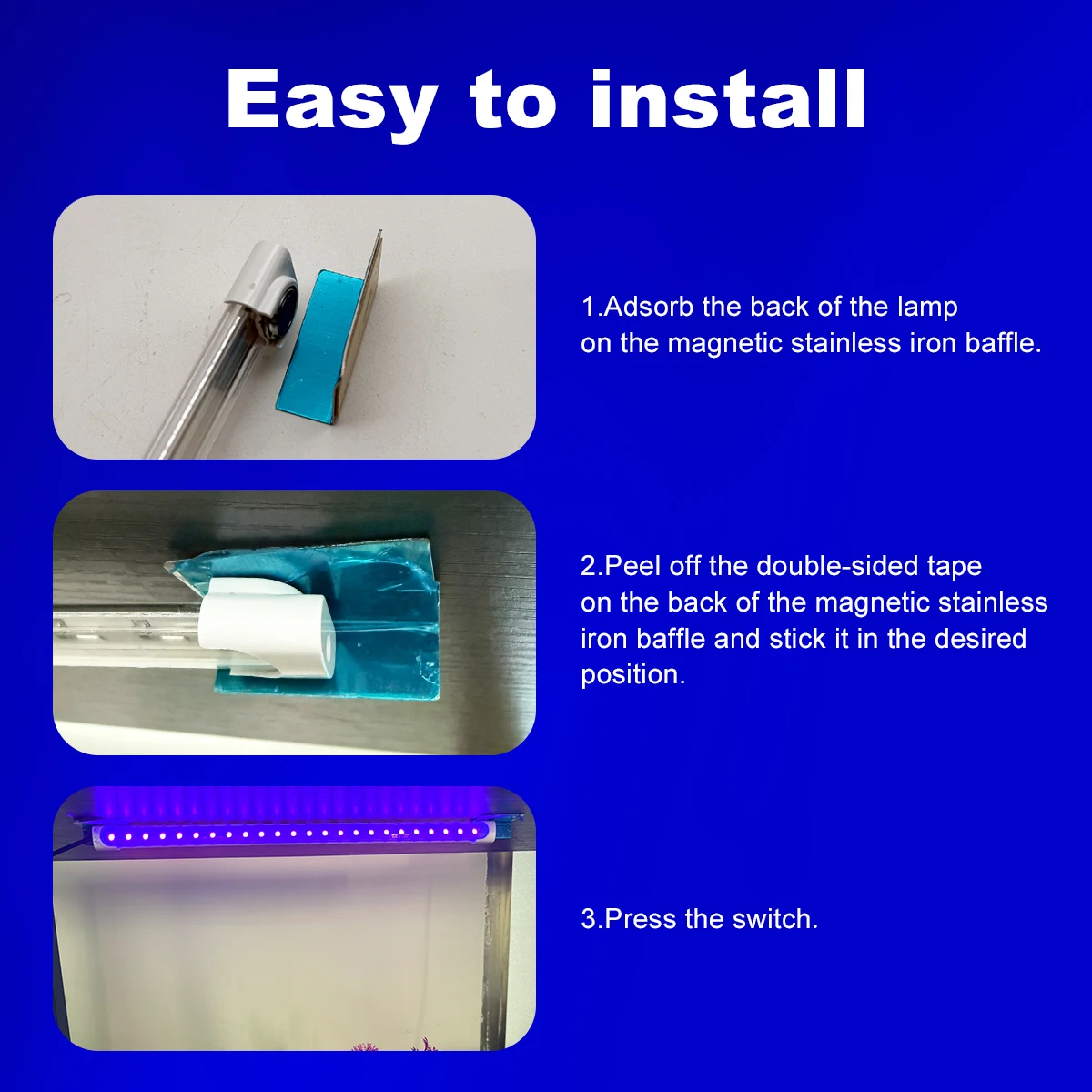 Easy to install

1.Adsorb the back of the lamp on the magnetic stainless iron baffle.

2.Peel off the double-sided tape on the back of the magnetic stainless iron baffle and stick it in the desired position.

3.Press the switch.