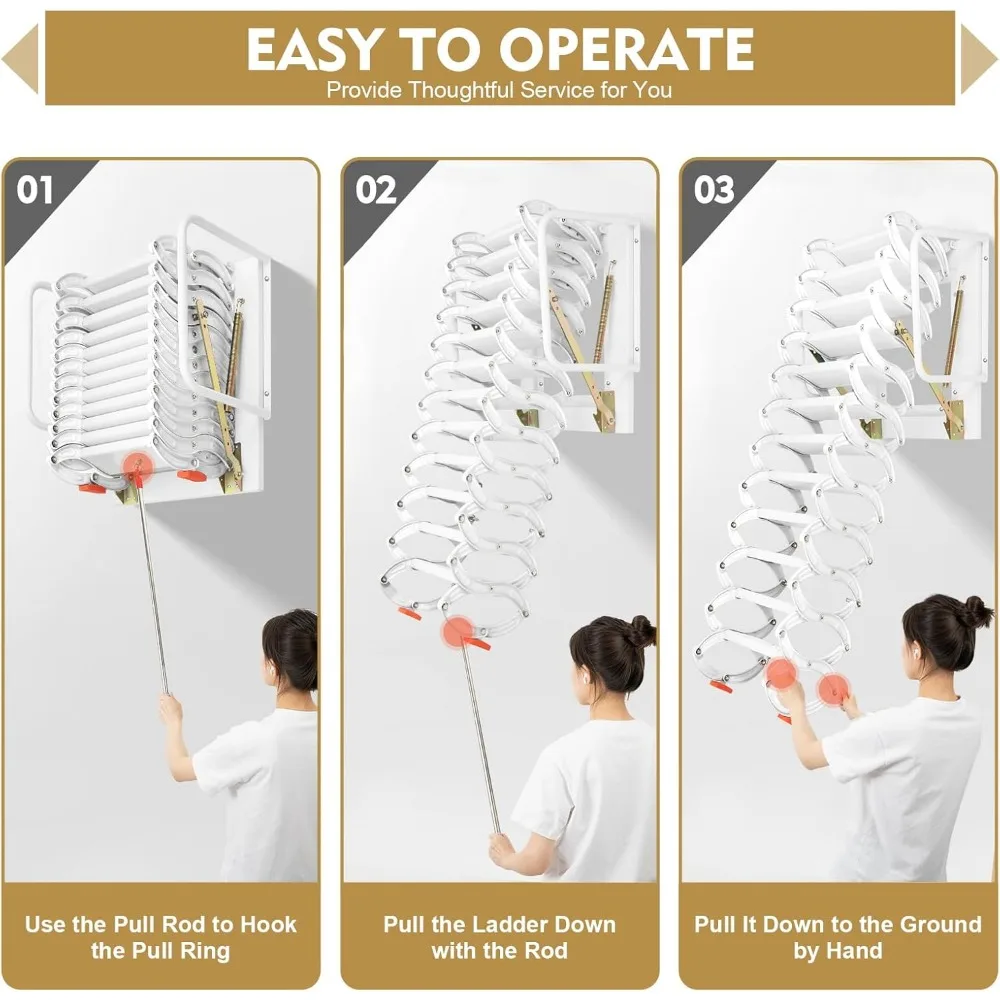 EASY TO OPERATE
Provide Thoughtful Service for You

01

Use the Pull Rod to Hook the Pull Ring

02

Pull the Ladder Down with the Rod

03

Pull It Down to the Ground by Hand