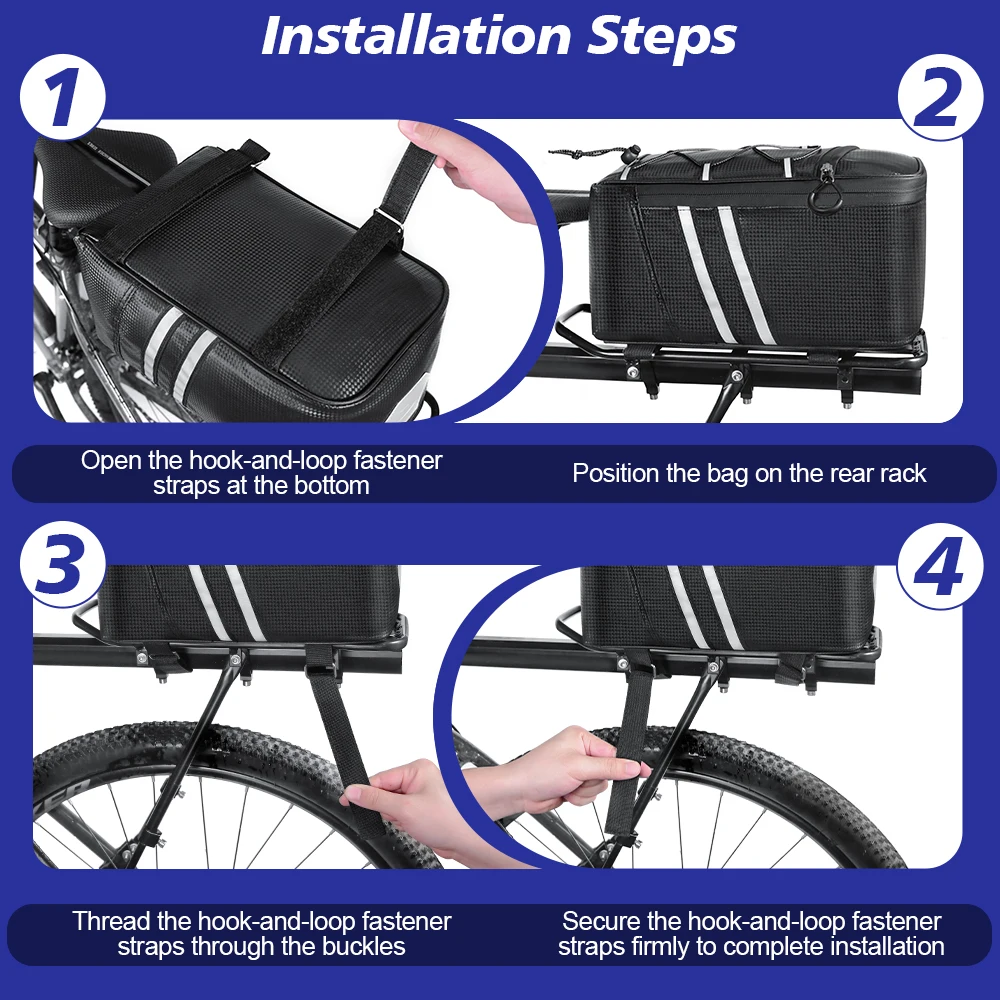 Installation Steps

1

2

Open the hook-and-loop fastener straps at the bottom

Position the bag on the rear rack

3

4

Thread the hook-and-loop fastener straps through the buckles

Secure the hook-and-loop fastener straps firmly to complete installation