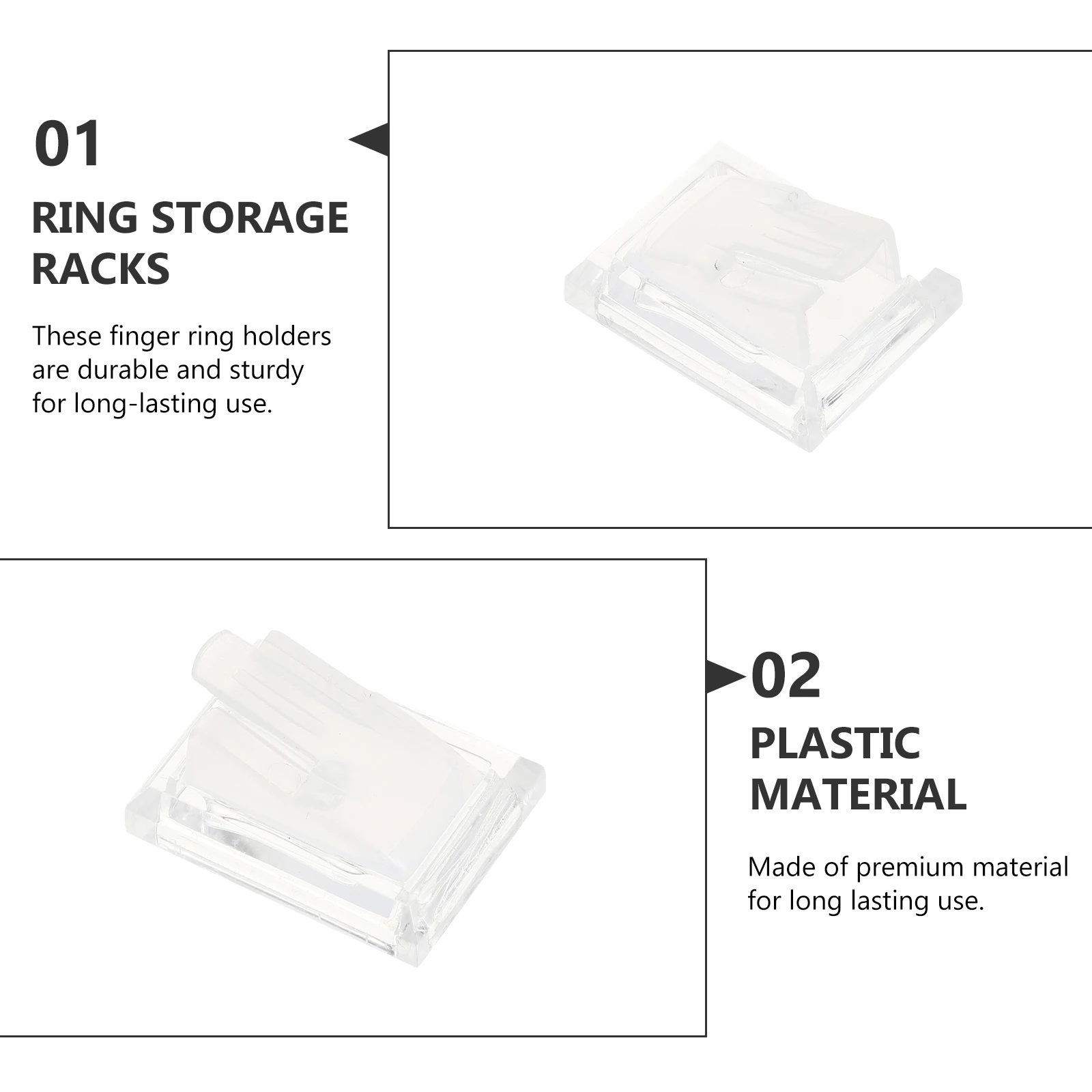 01

RING STORAGE RACKS

These finger ring holders are durable and sturdy for long-lasting use.

02

PLASTIC MATERIAL

Made of premium material for long lasting use.