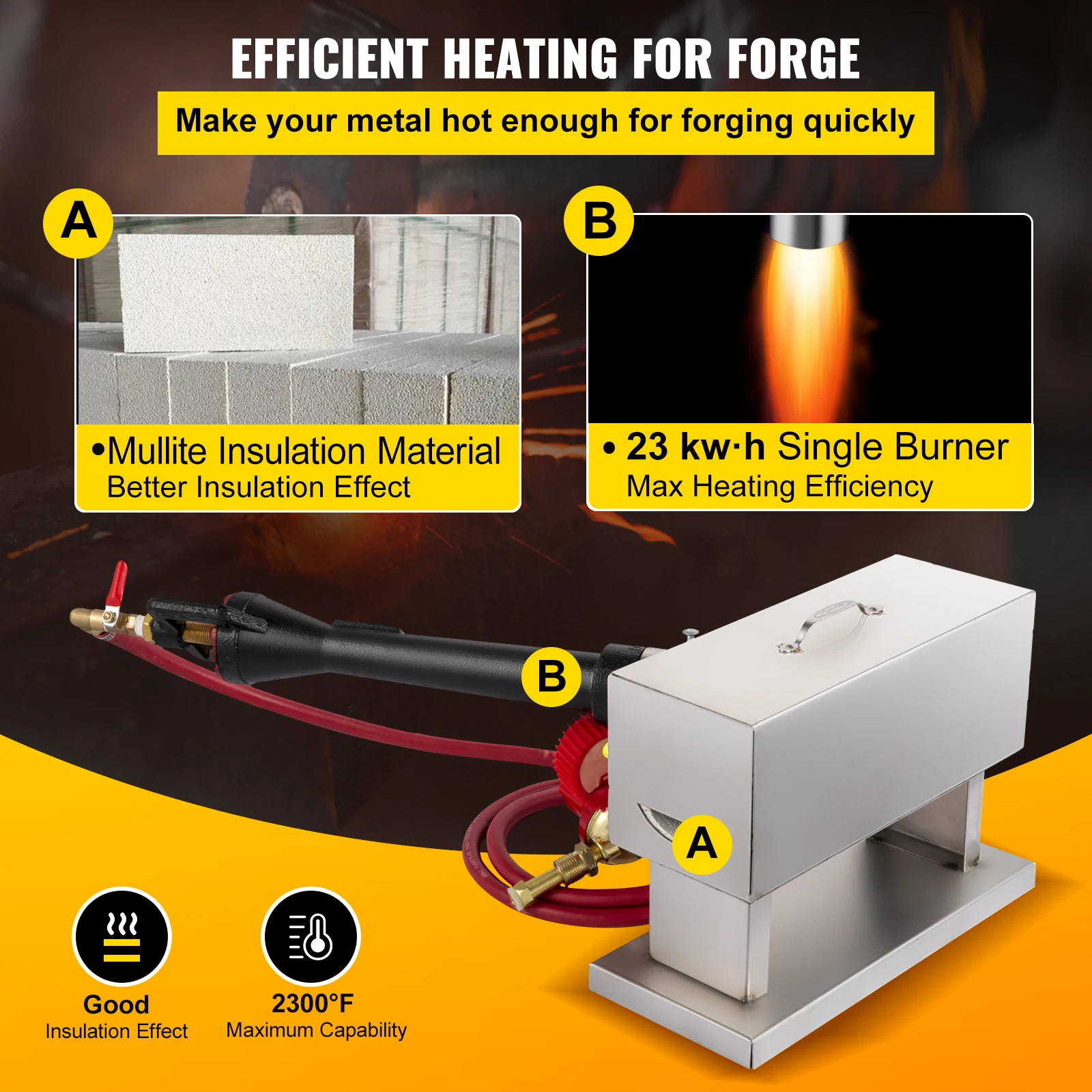 EFFICIENT HEATING FOR FORGE

Make your metal hot enough for forging quickly

A

•Mullite Insulation Material
Better Insulation Effect

B

• 23 kw·h Single Burner
Max Heating Efficiency

B

A

Good
Insulation Effect

2300°F
Maximum Capability