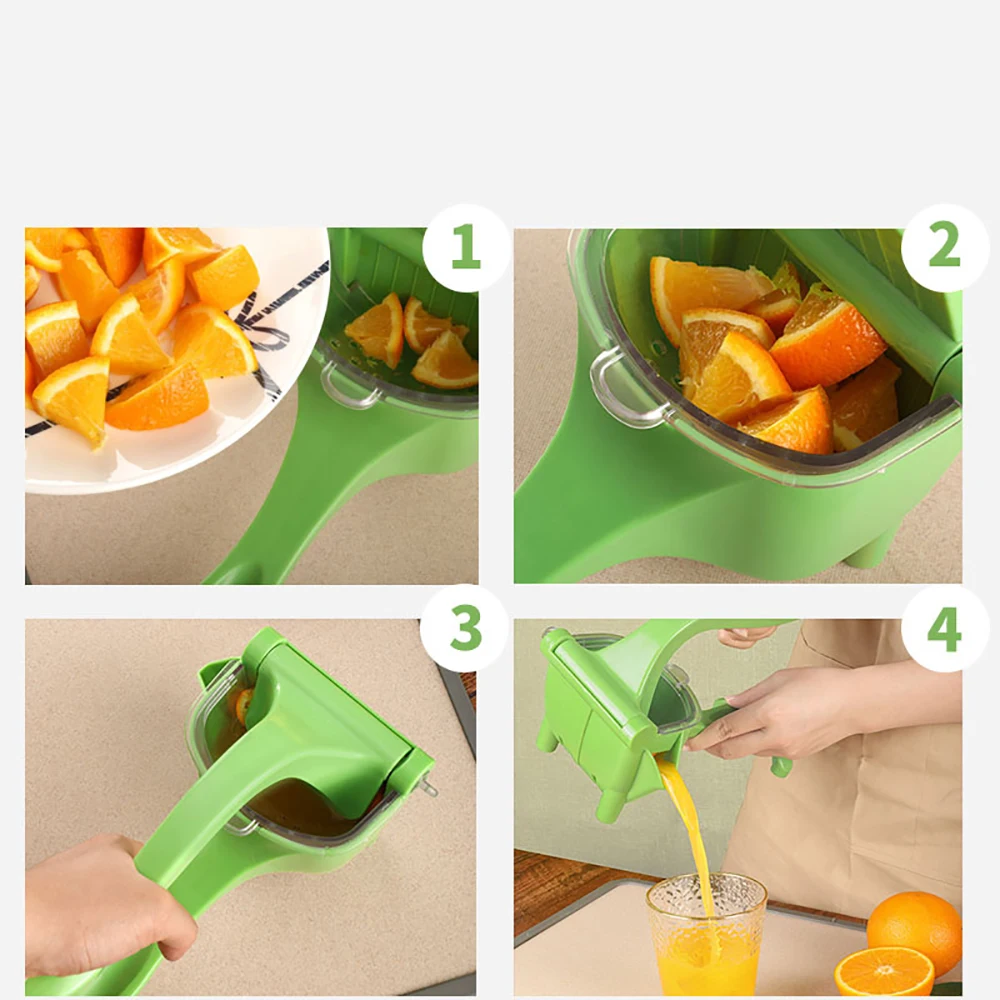 1
2
3
4