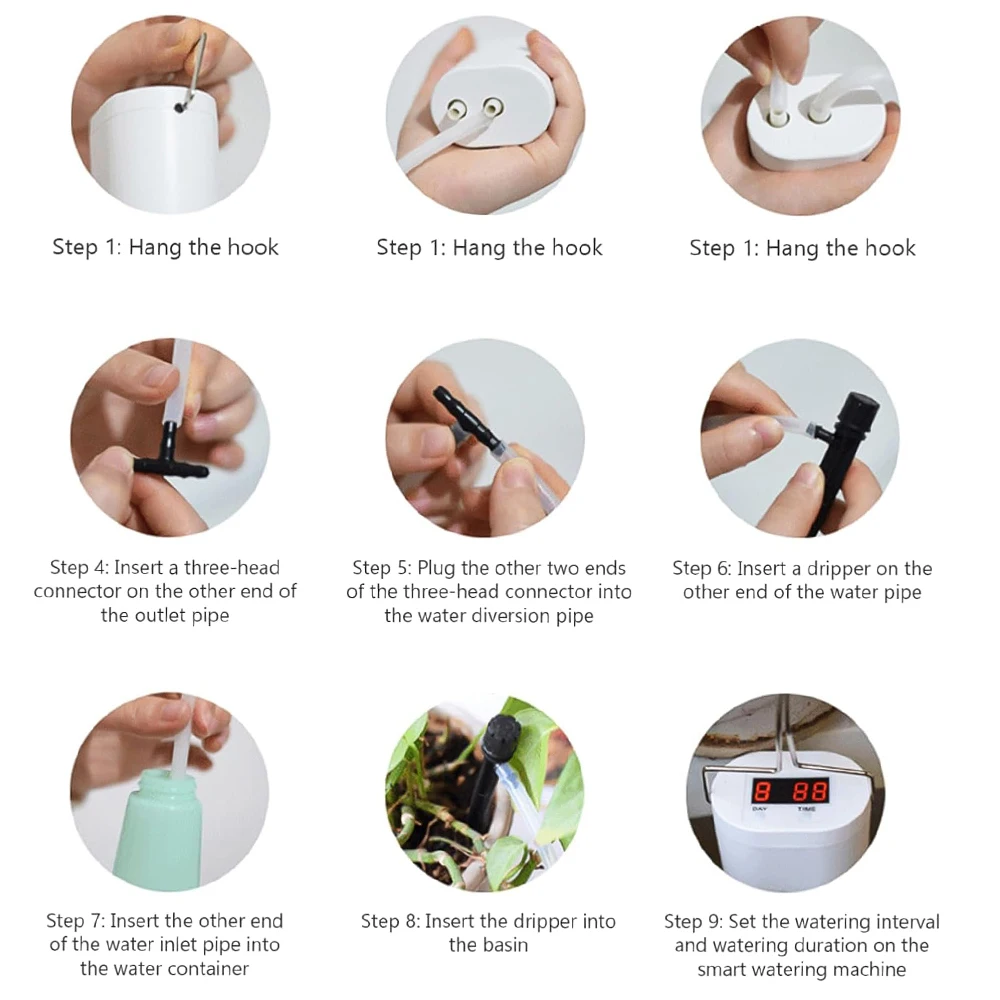 Step 1: Hang the hook

Step 1: Hang the hook

Step 1: Hang the hook

Step 4: Insert a three-head connector on the other end of the outlet pipe

Step 5: Plug the other two ends of the three-head connector into the water diversion pipe

Step 6: Insert a dripper on the other end of the water pipe

Step 7: Insert the other end of the water inlet pipe into the water container

Step 8: Insert the dripper into the basin

8 88
DAY TIME

Step 9: Set the watering interval and watering duration on the smart watering machine