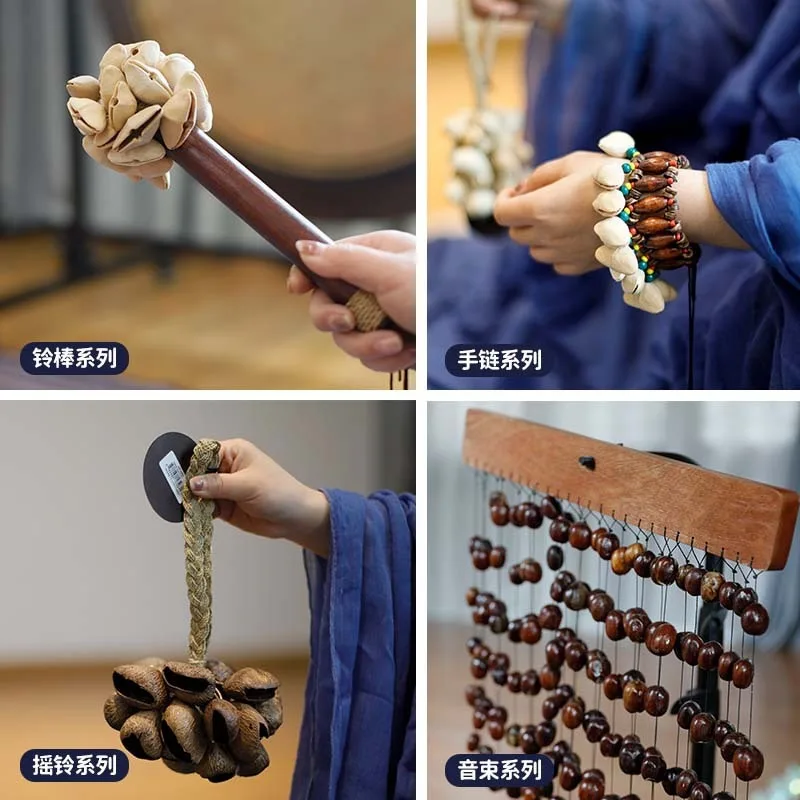 铃棒系列

手链系列

摇铃系列

音束系列