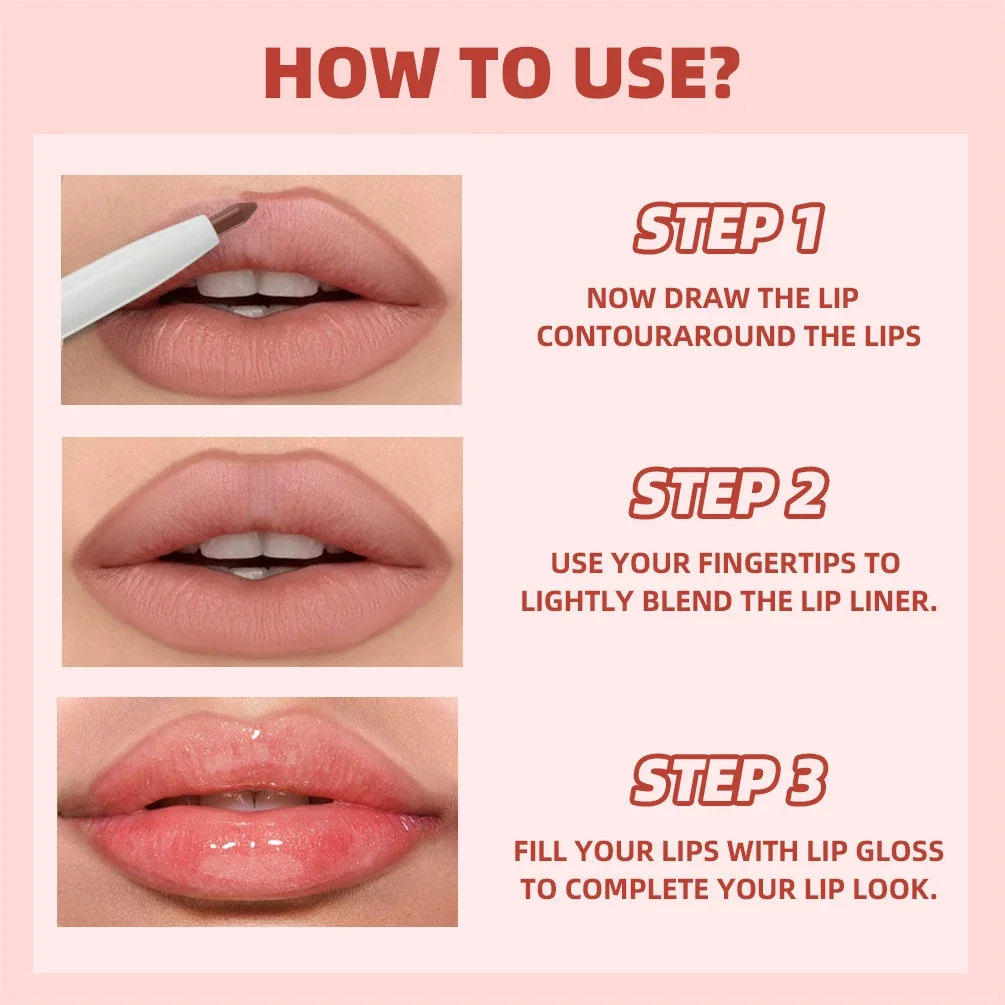 HOW TO USE?

STEP 1

NOW DRAW THE LIP CONTOURAROUND THE LIPS

STEP 2

USE YOUR FINGERTIPS TO LIGHTLY BLEND THE LIP LINER.

STEP 3

FILL YOUR LIPS WITH LIP GLOSS TO COMPLETE YOUR LIP LOOK.