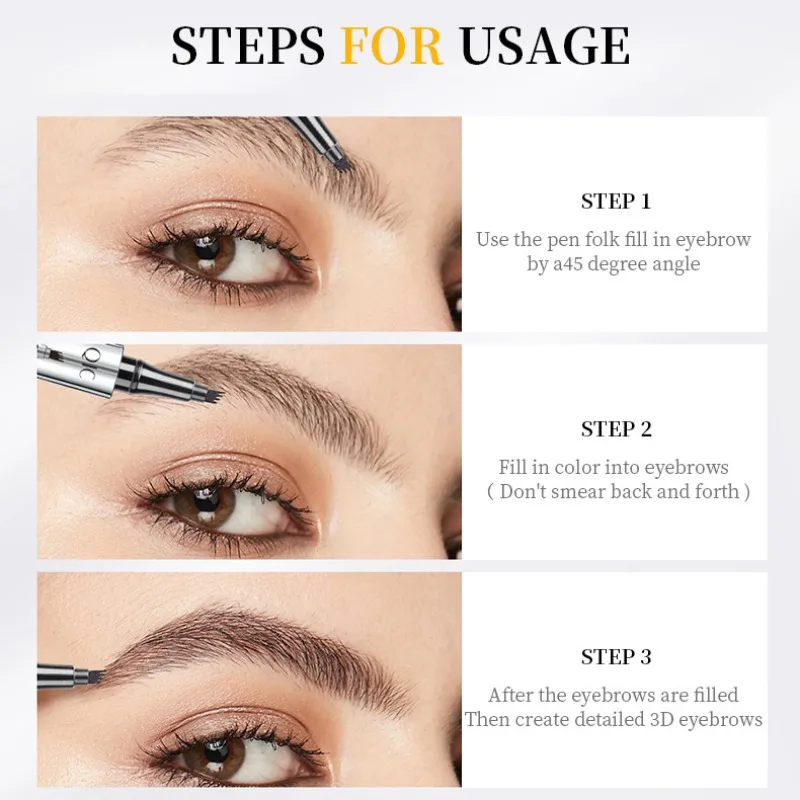 STEPS FOR USAGE

STEP 1
Use the pen folk fill in eyebrow by a45 degree angle

STEP 2
Fill in color into eyebrows ( Don't smear back and forth )

STEP 3
After the eyebrows are filled Then create detailed 3D eyebrows