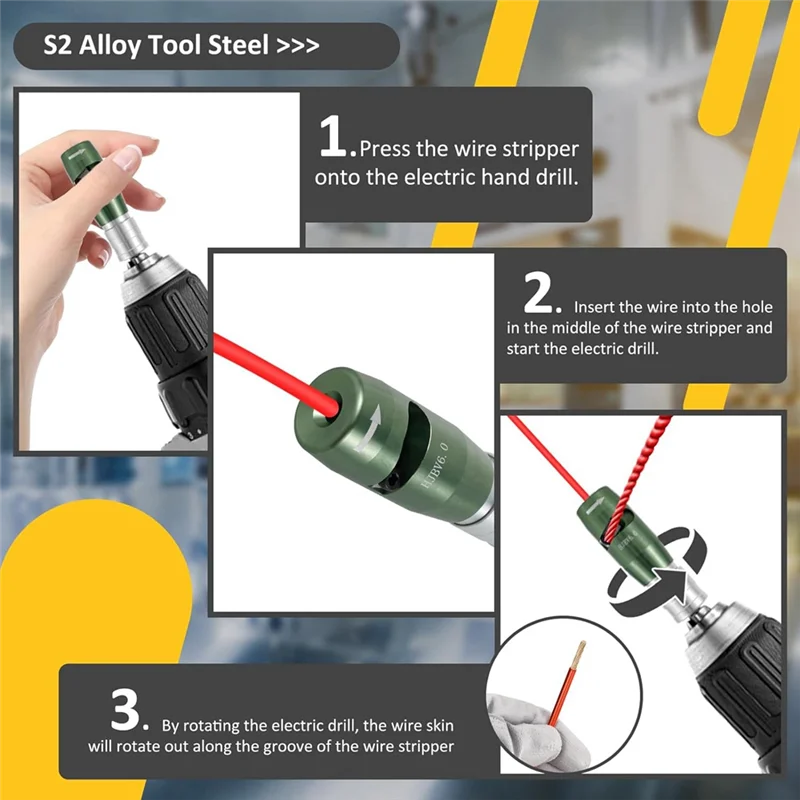 S2 Alloy Tool Steel >>>

1. Press the wire stripper onto the electric hand drill.

2. Insert the wire into the hole in the middle of the wire stripper and start the electric drill.

HJBV6.0

3. By rotating the electric drill, the wire skin will rotate out along the groove of the wire stripper