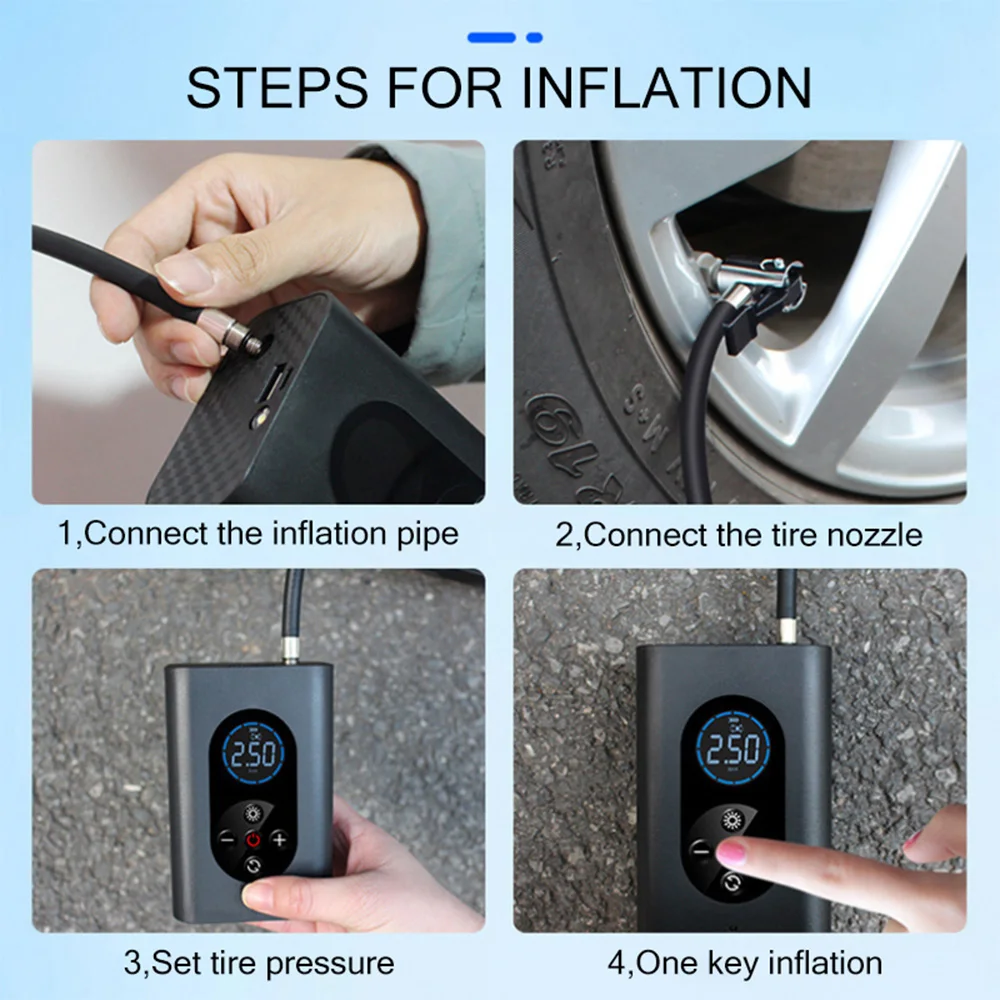 STEPS FOR INFLATION

1,Connect the inflation pipe

2,Connect the tire nozzle

2.50

3,Set tire pressure

2.50

4,One key inflation