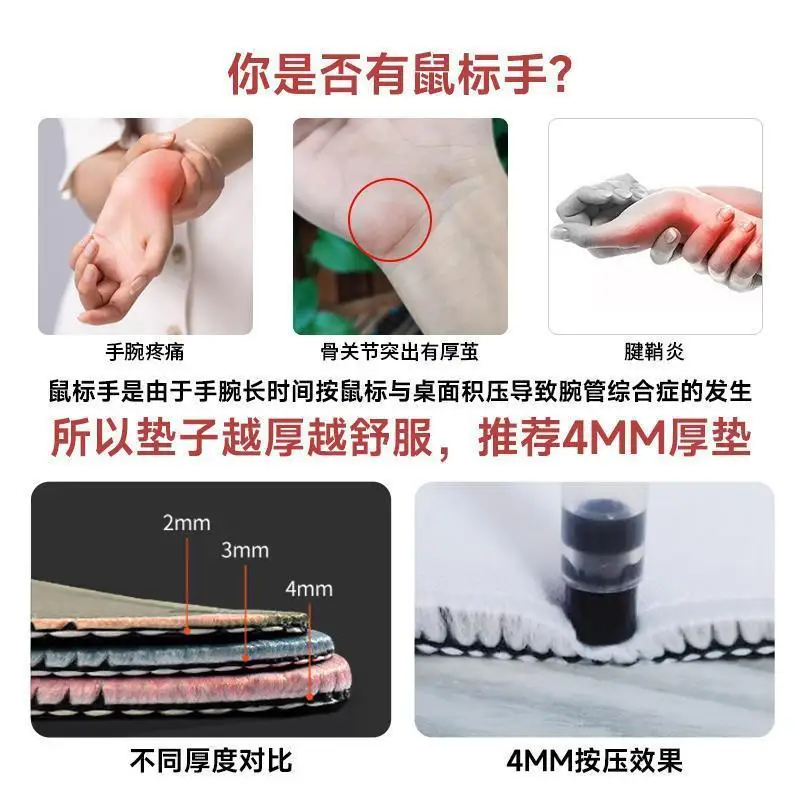 你是否有鼠标手?

手腕疼痛

骨关节突出有厚茧

腱鞘炎

鼠标手是由于手腕长时间按鼠标与桌面积压导致腕管综合症的发生

所以垫子越厚越舒服，推荐4MM厚垫

2mm

3mm

4mm

不同厚度对比

4MM按压效果