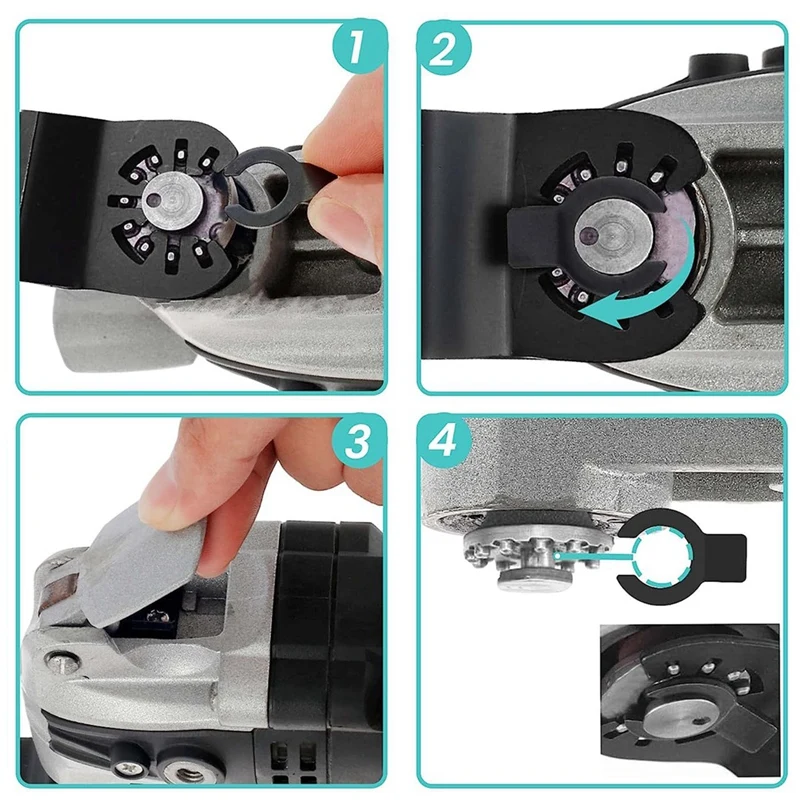 1
2
3
4