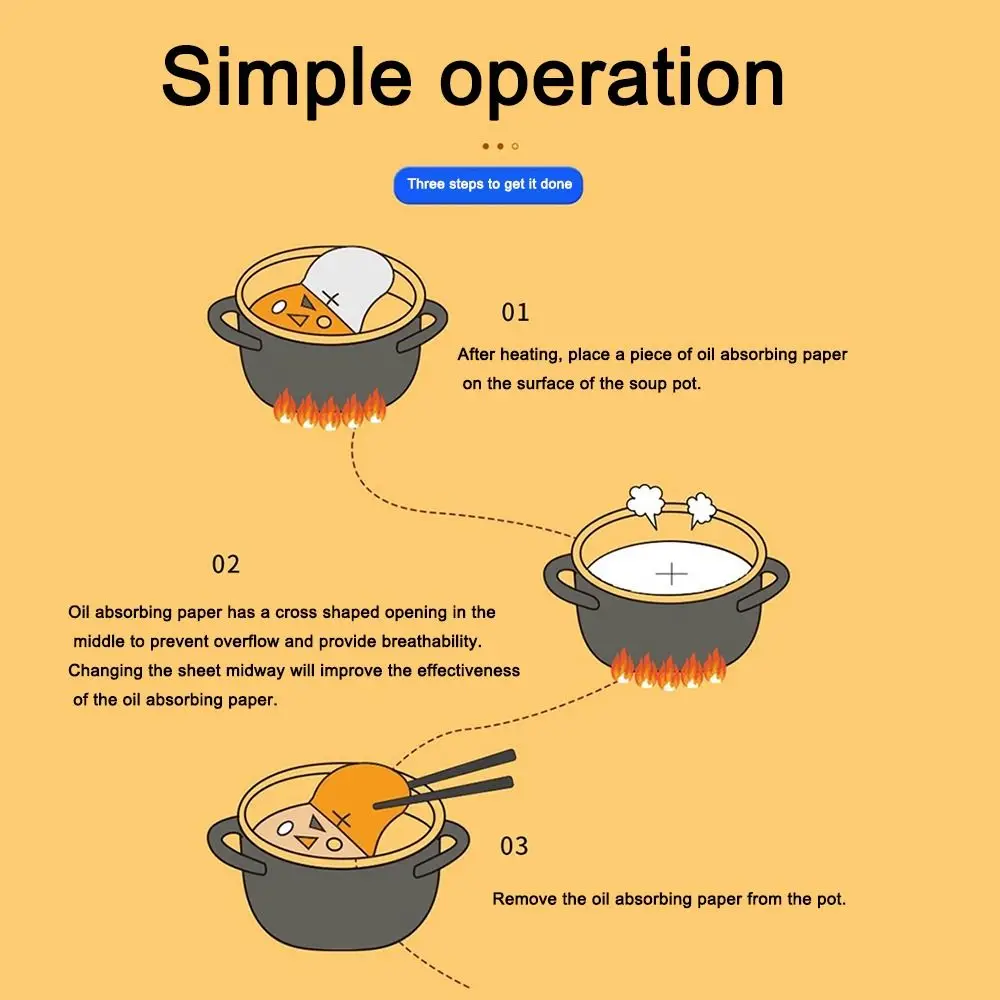 Simple operation

Three steps to get it done

01

After heating, place a piece of oil absorbing paper on the surface of the soup pot.

02

Oil absorbing paper has a cross shaped opening in the middle to prevent overflow and provide breathability. Changing the sheet midway will improve the effectiveness of the oil absorbing paper.

03

Remove the oil absorbing paper from the pot.