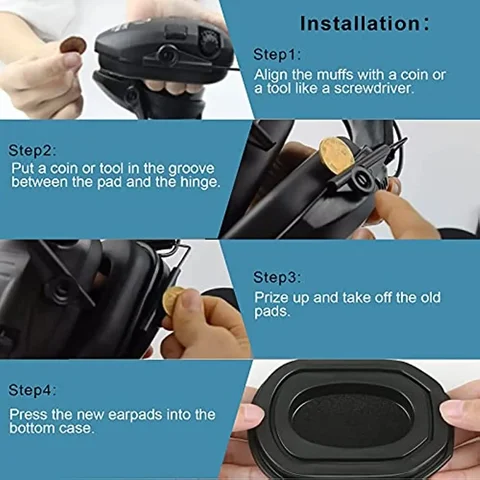 Installation:

Step1:
Align the muffs with a coin or a tool like a screwdriver.

Step2:
Put a coin or tool in the groove between the pad and the hinge.

Step3:
Prize up and take off the old pads.

Step4:
Press the new earpads into the bottom case.