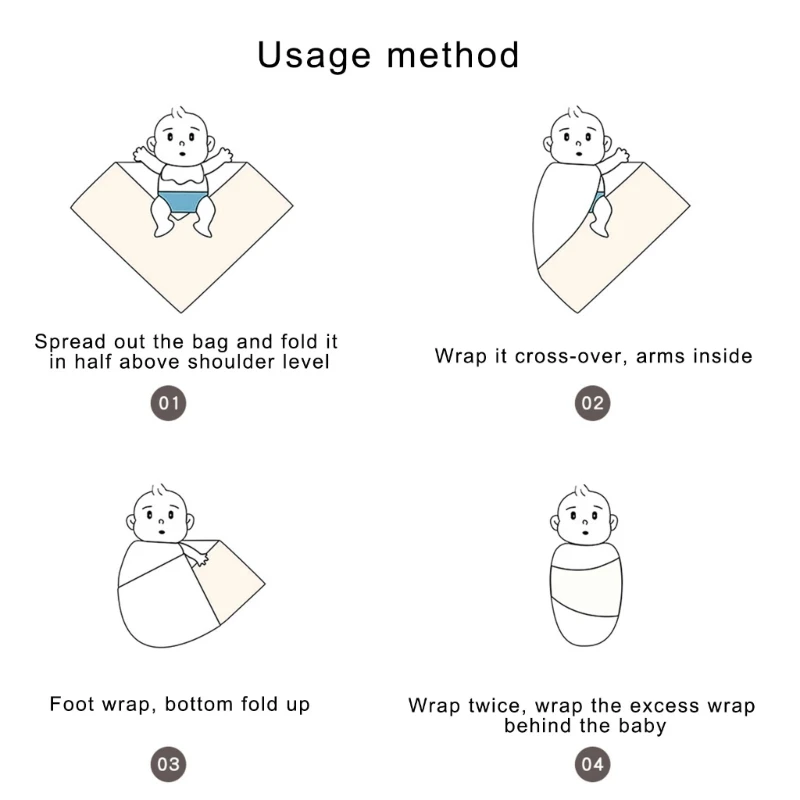 Usage method

Spread out the bag and fold it in half above shoulder level

01

Wrap it cross-over, arms inside

02

Foot wrap, bottom fold up

03

Wrap twice, wrap the excess wrap behind the baby

04