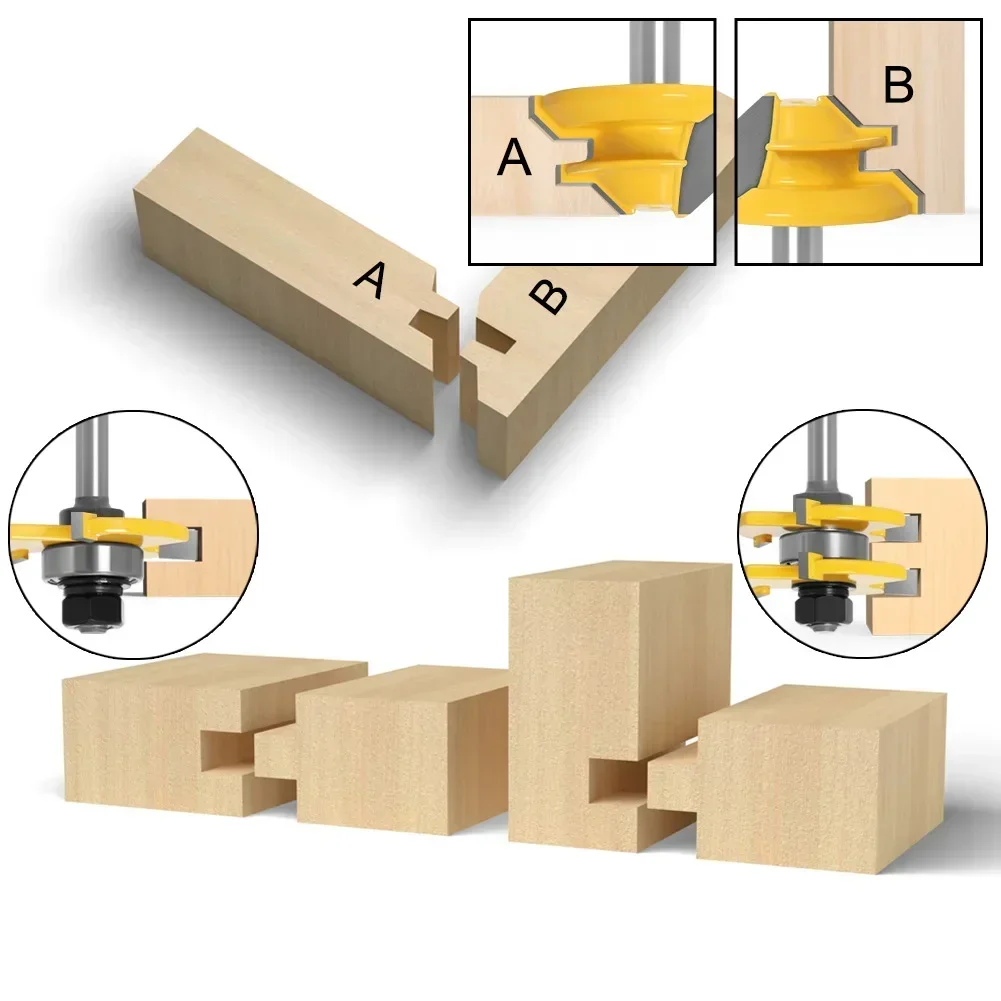 A

B

A

B