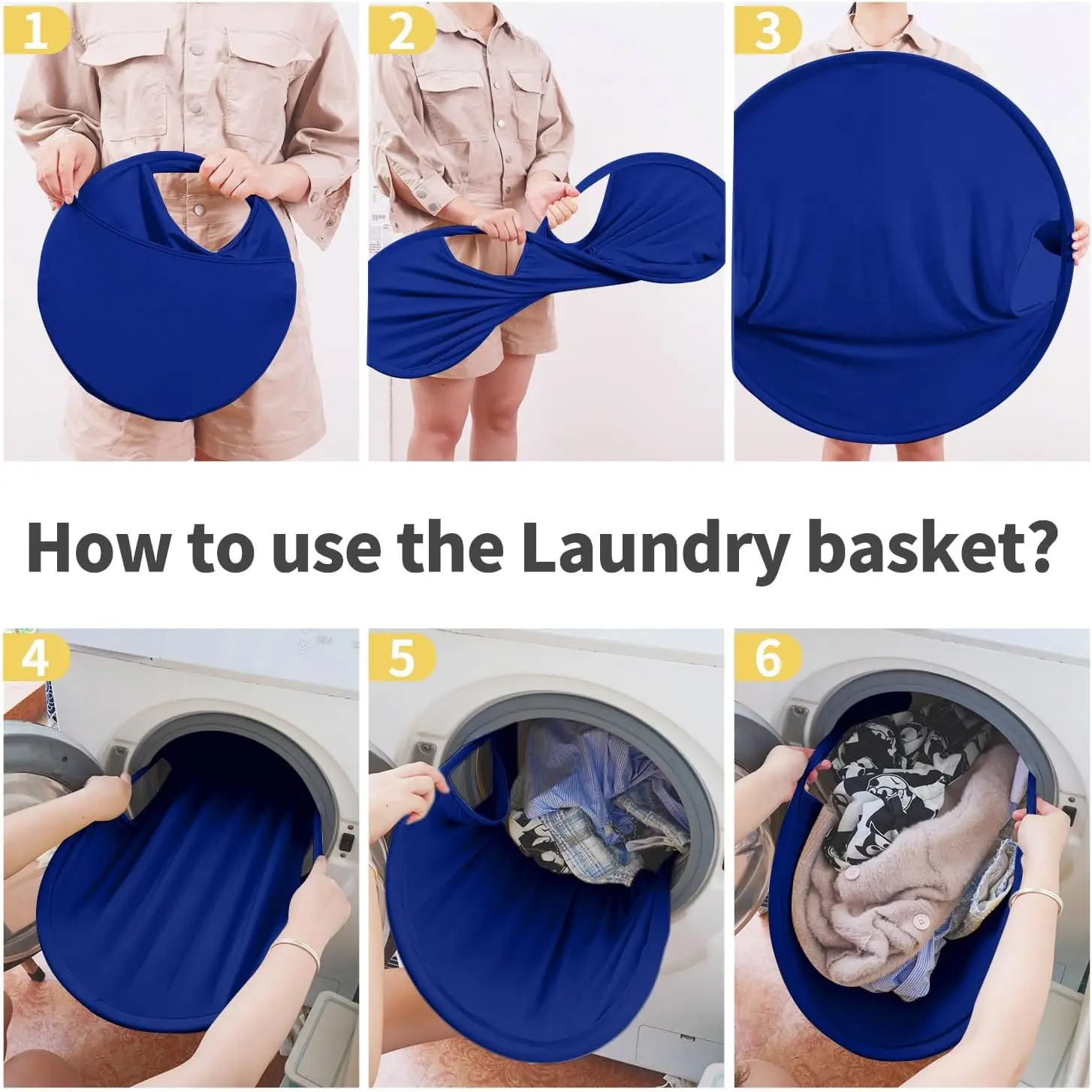 1

2

3

How to use the Laundry basket?

4

5

6