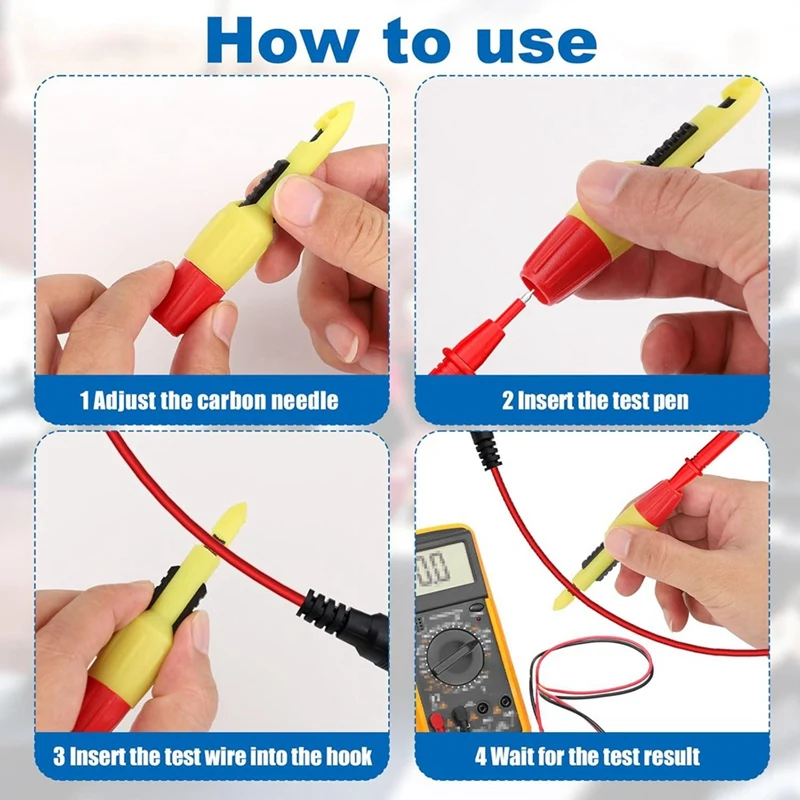 How to use

1 Adjust the carbon needle

2 Insert the test pen

3 Insert the test wire into the hook

4 Wait for the test result