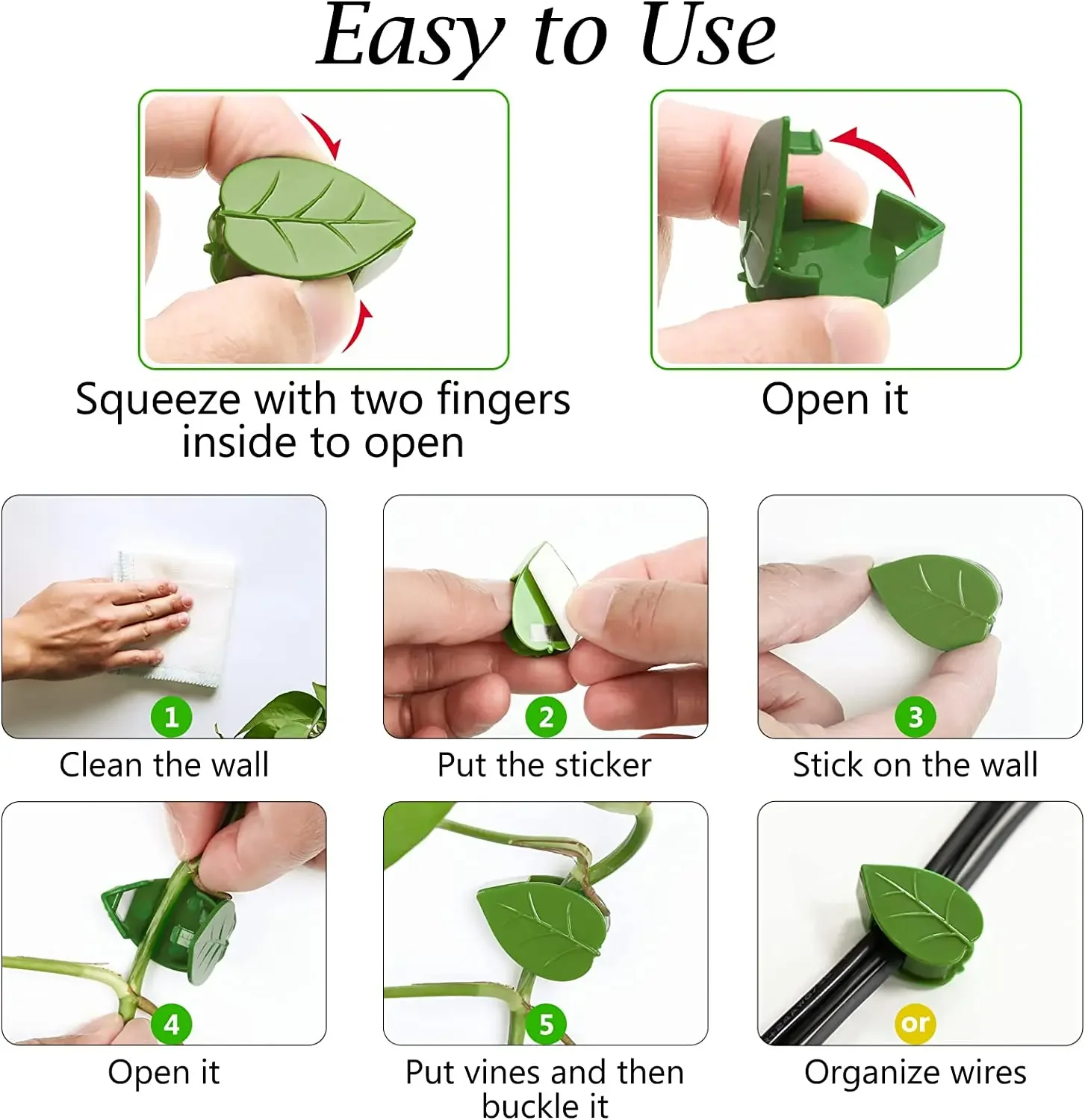 Easy to Use

Squeeze with two fingers inside to open

Open it

1
Clean the wall

2
Put the sticker

3
Stick on the wall

4
Open it

5
Put vines and then buckle it

or
Organize wires