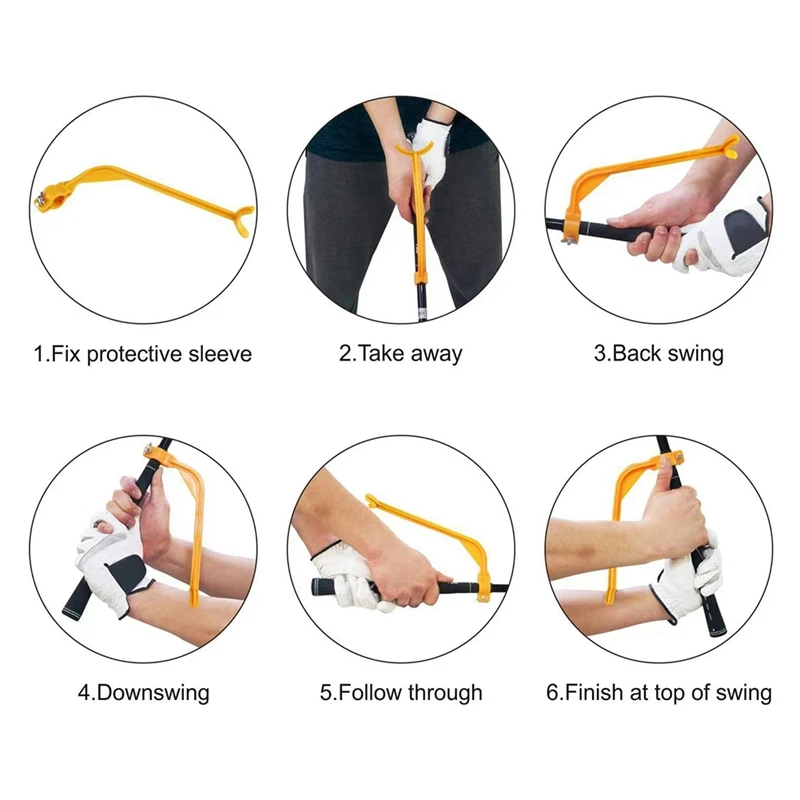 1.Fix protective sleeve

2.Take away

3.Back swing

4.Downswing

5.Follow through

6.Finish at top of swing