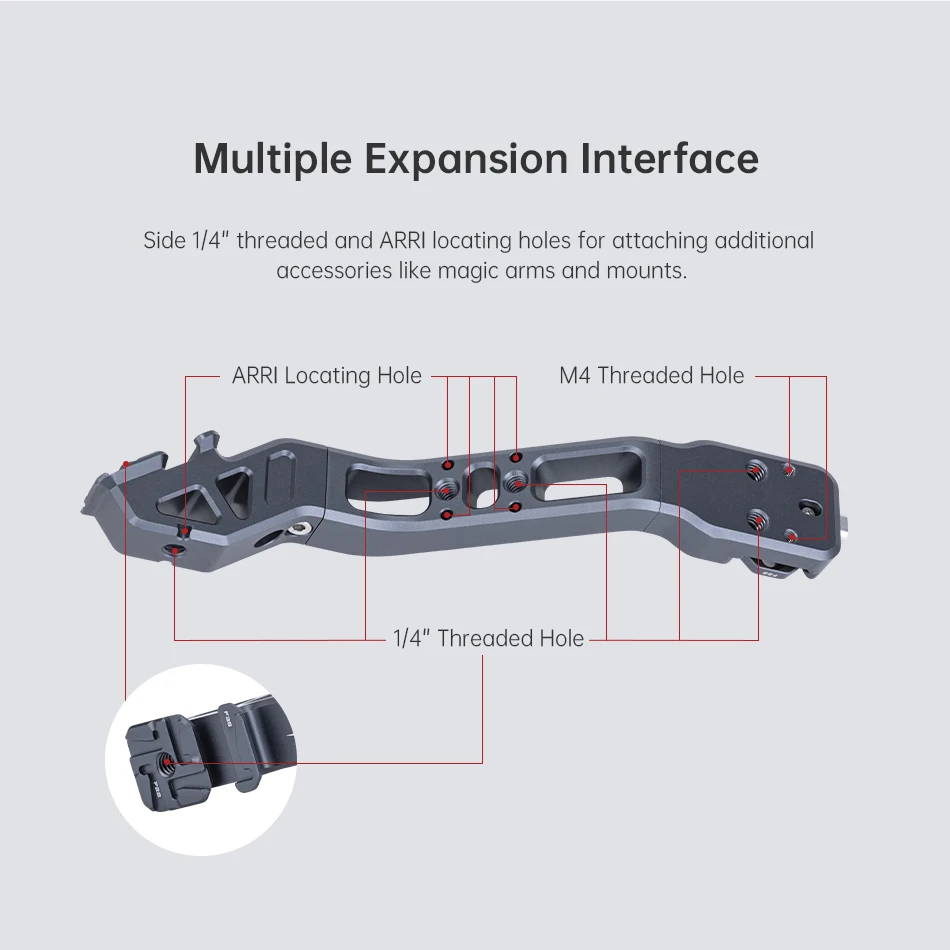 Multiple Expansion Interface

Side 1/4" threaded and ARRI locating holes for attaching additional accessories like magic arms and mounts.

ARRI Locating Hole

M4 Threaded Hole

1/4" Threaded Hole

F38

F38