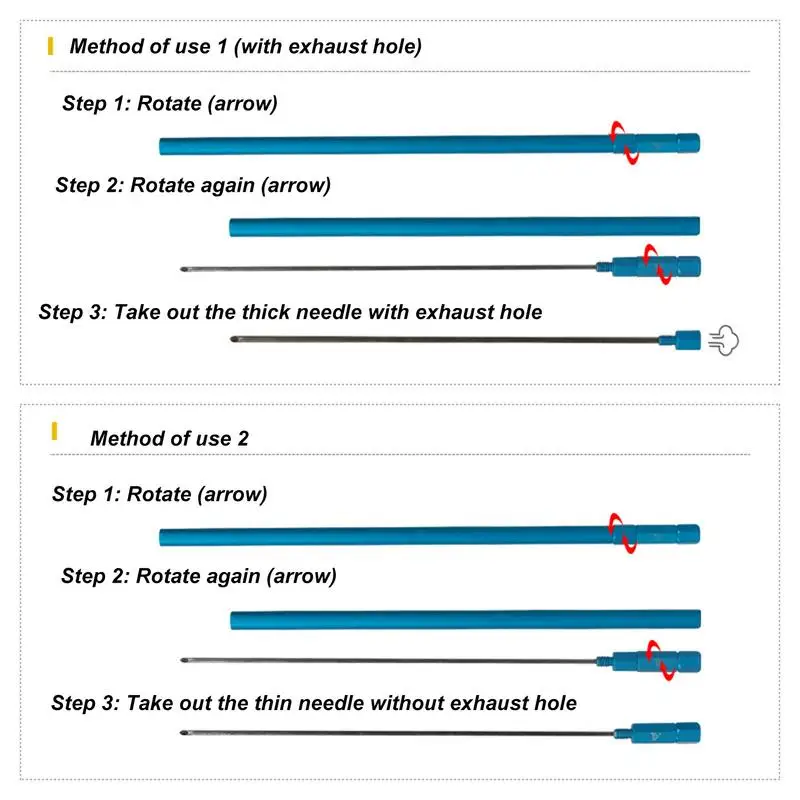 Method of use 1 (with exhaust hole)

Step 1: Rotate (arrow)

Step 2: Rotate again (arrow)

Step 3: Take out the thick needle with exhaust hole

Method of use 2

Step 1: Rotate (arrow)

Step 2: Rotate again (arrow)

Step 3: Take out the thin needle without exhaust hole