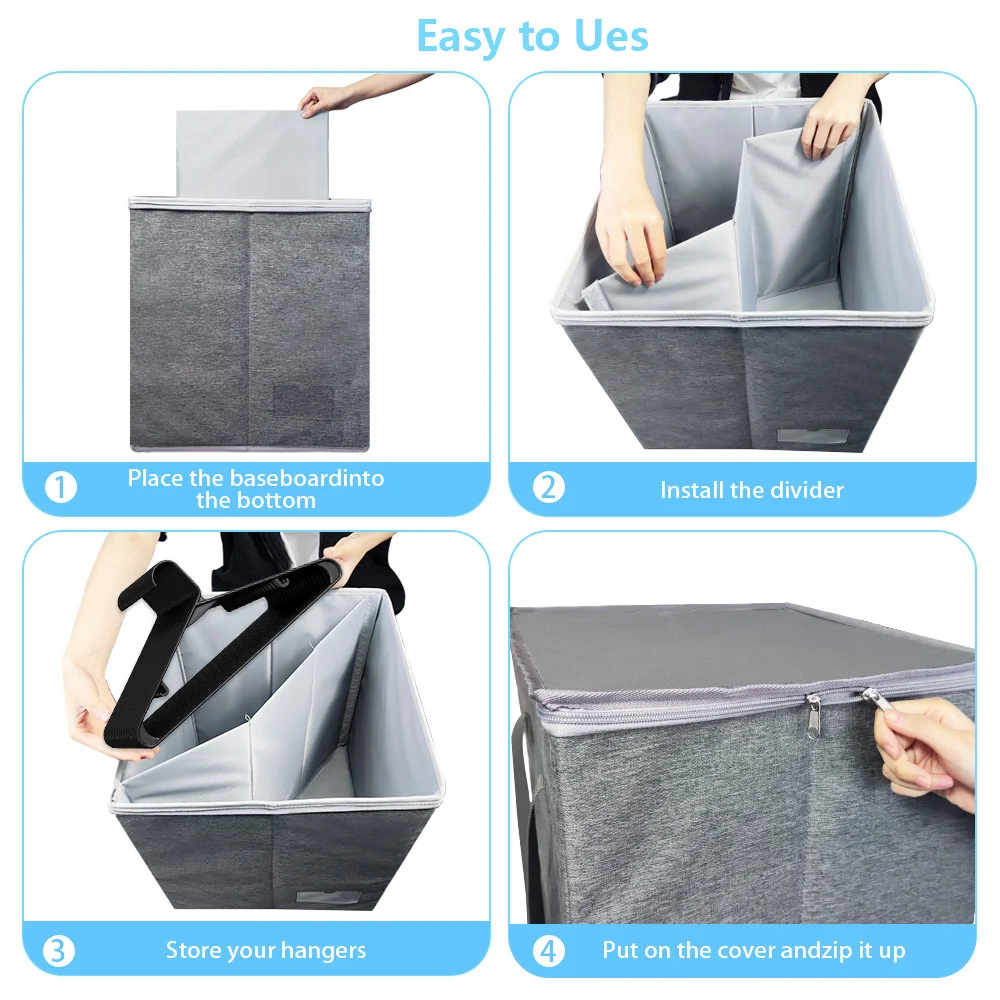 Easy to Ues

1 Place the baseboardinto the bottom

2 Install the divider

3 Store your hangers

4 Put on the cover andzip it up