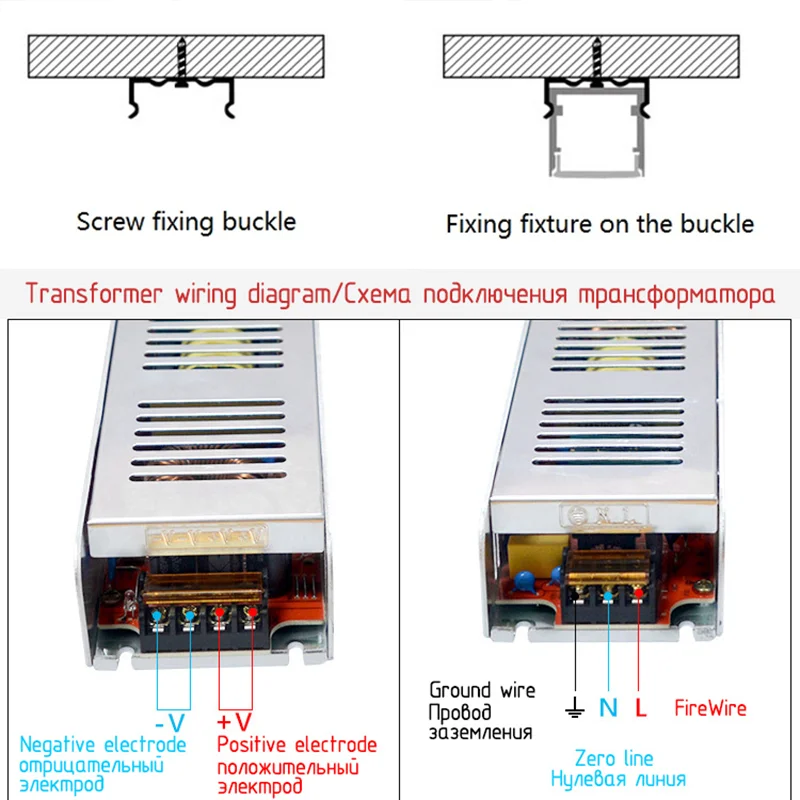 Screw fixing buckle

Fixing fixture on the buckle

Transformer wiring diagram/Схема подключения трансформатора

-V

+V

Negative electrode отрицательный электрод

Positive electrode положительный электрод

Ground wire Провод заземления

N

L

FireWire

Zero line Нулевая линия