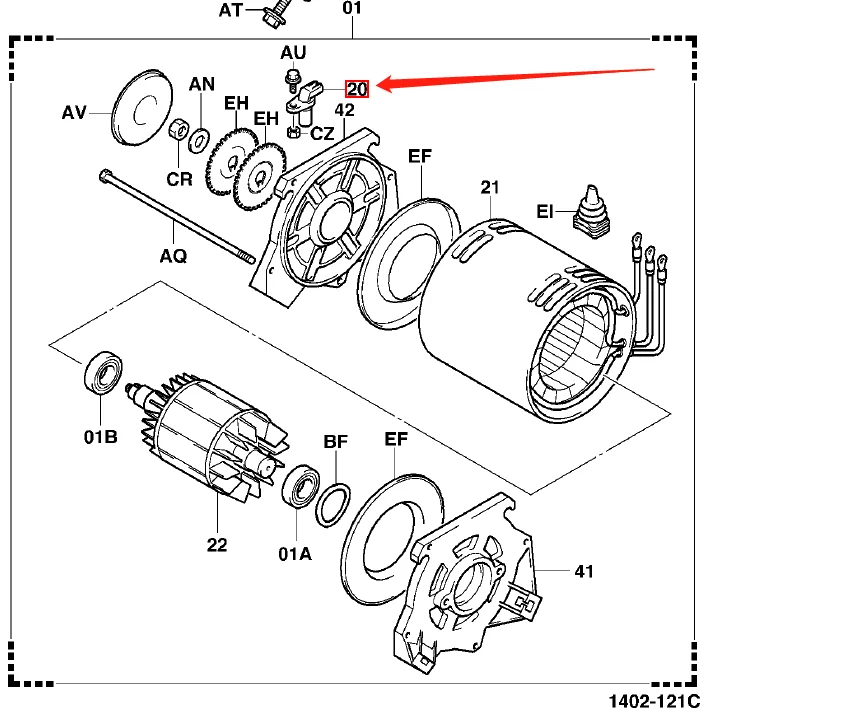 AT
01
AU
20
AV
AN
EH
EH
42
CZ
CR
EF
21
EI
AQ
01B
BF
EF
22
01A
41
1402-121C