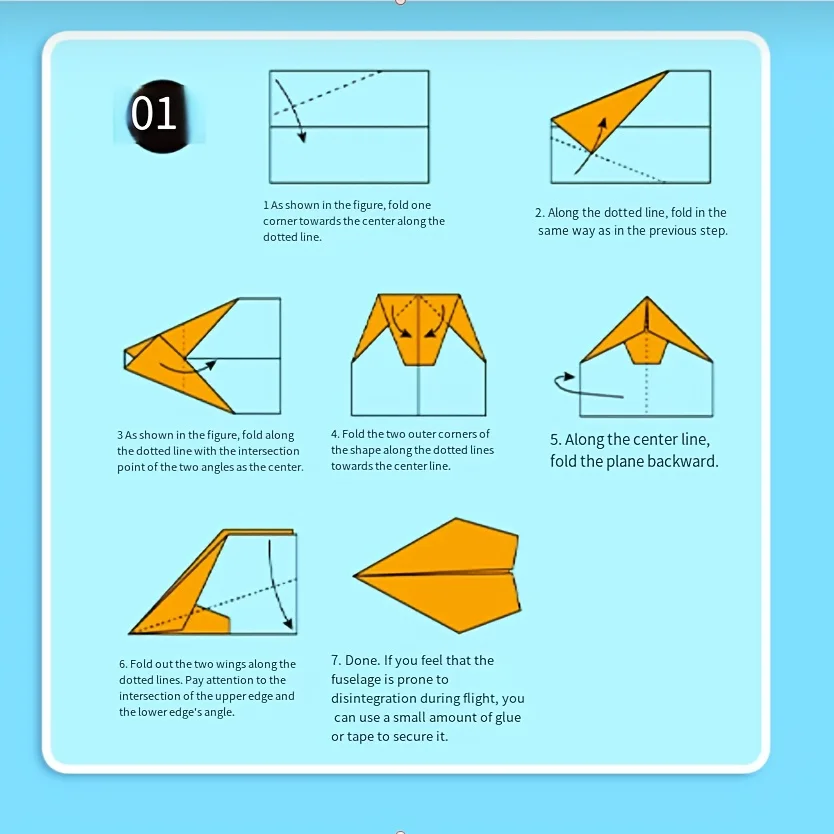 01

1 As shown in the figure, fold one corner towards the center along the dotted line.

2. Along the dotted line, fold in the same way as in the previous step.

3 As shown in the figure, fold along the dotted line with the intersection point of the two angles as the center.

4. Fold the two outer corners of the shape along the dotted lines towards the center line.

5. Along the center line, fold the plane backward.

6. Fold out the two wings along the dotted lines. Pay attention to the intersection of the upper edge and the lower edge's angle.

7. Done. If you feel that the fuselage is prone to disintegration during flight, you can use a small amount of glue or tape to secure it.