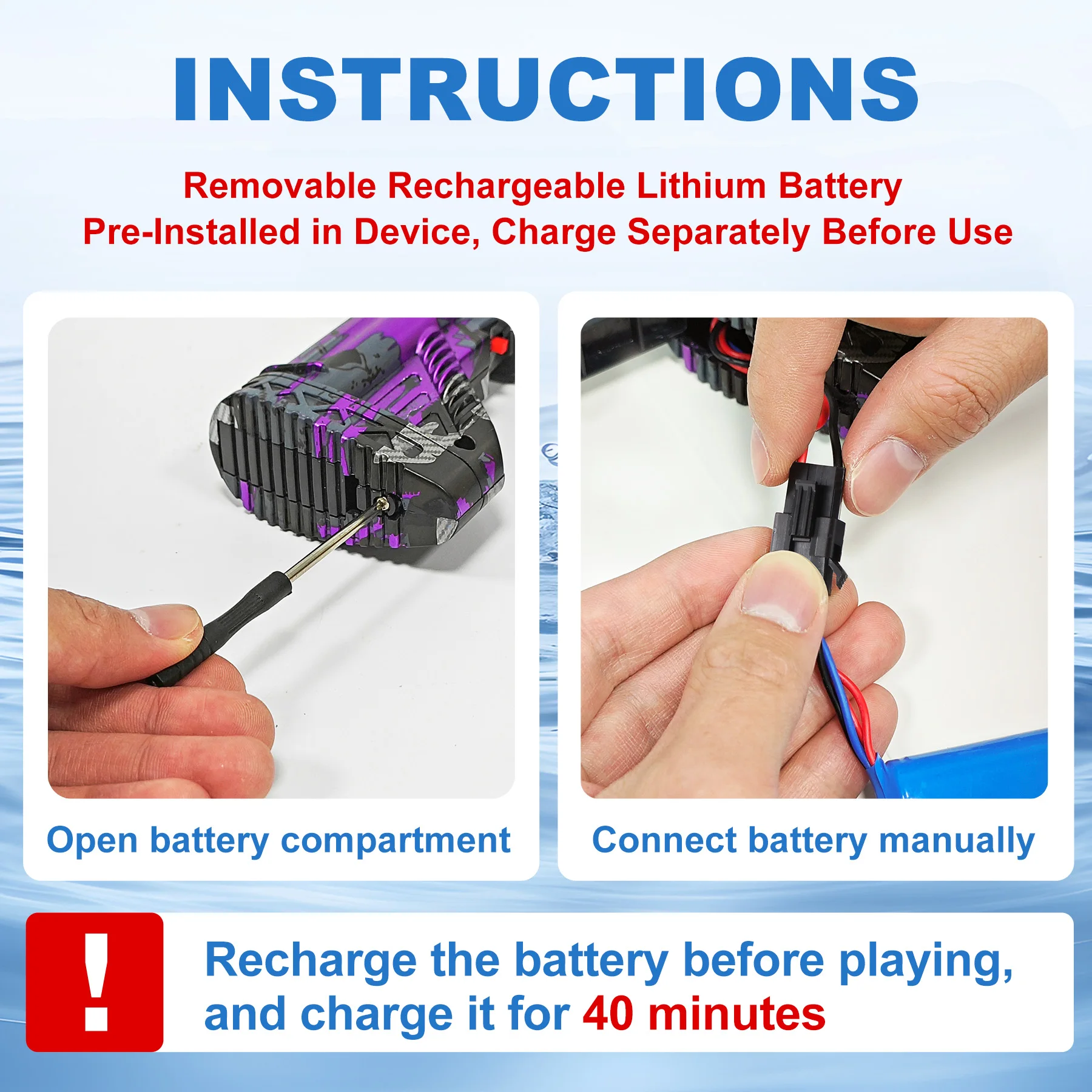 INSTRUCTIONS

Removable Rechargeable Lithium Battery
Pre-Installed in Device, Charge Separately Before Use

Open battery compartment

Connect battery manually

!

Recharge the battery before playing, and charge it for 40 minutes